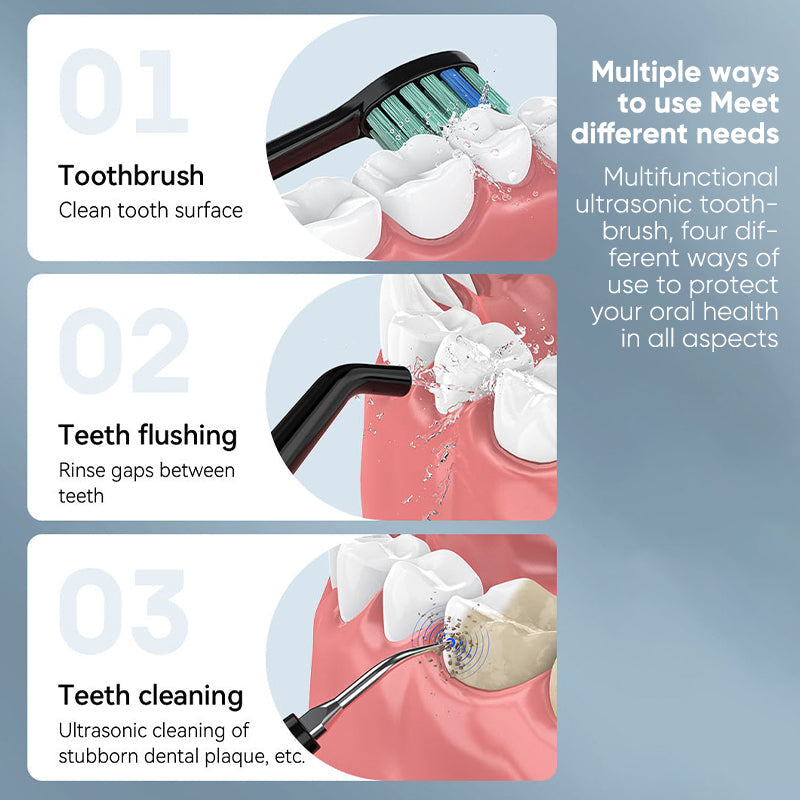 01

Toothbrush

Clean tooth surface

02

Teeth flushing

Rinse gaps between teeth

03

Teeth cleaning

Ultrasonic cleaning of stubborn dental plaque, etc.

Multiple ways to use Meet different needs

Multifunctional ultrasonic toothbrush, four different ways of use to protect your oral health in all aspects