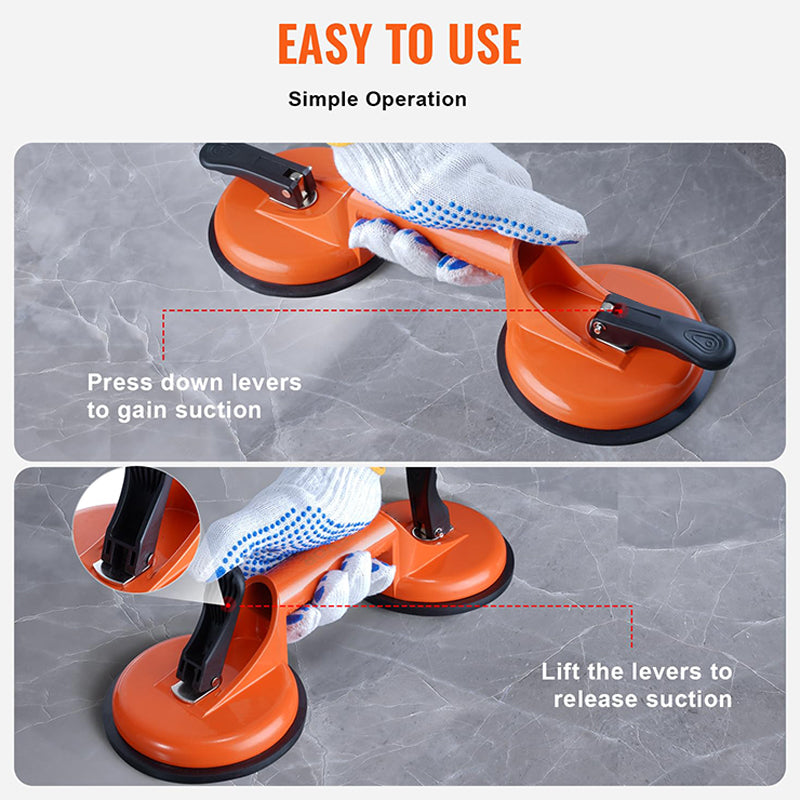 EASY TO USE

Simple Operation

Press down levers to gain suction

Lift the levers to release suction