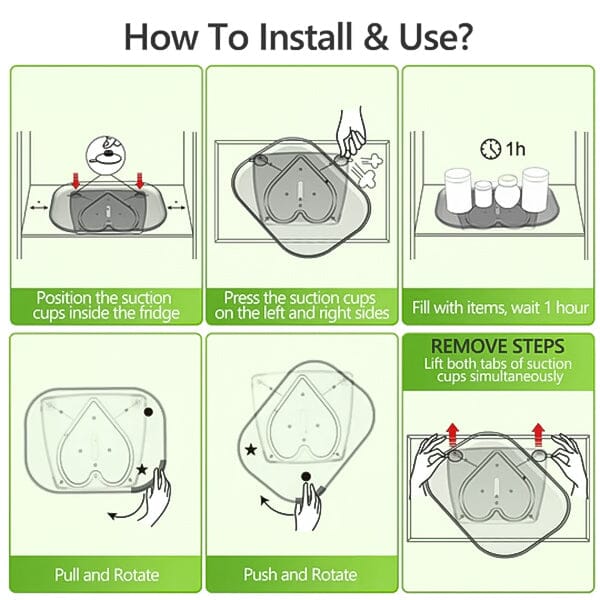 How To Install & Use?

Position the suction cups inside the fridge

Press the suction cups on the left and right sides

1h

Fill with items, wait 1 hour

Pull and Rotate

Push and Rotate

REMOVE STEPS
Lift both tabs of suction cups simultaneously