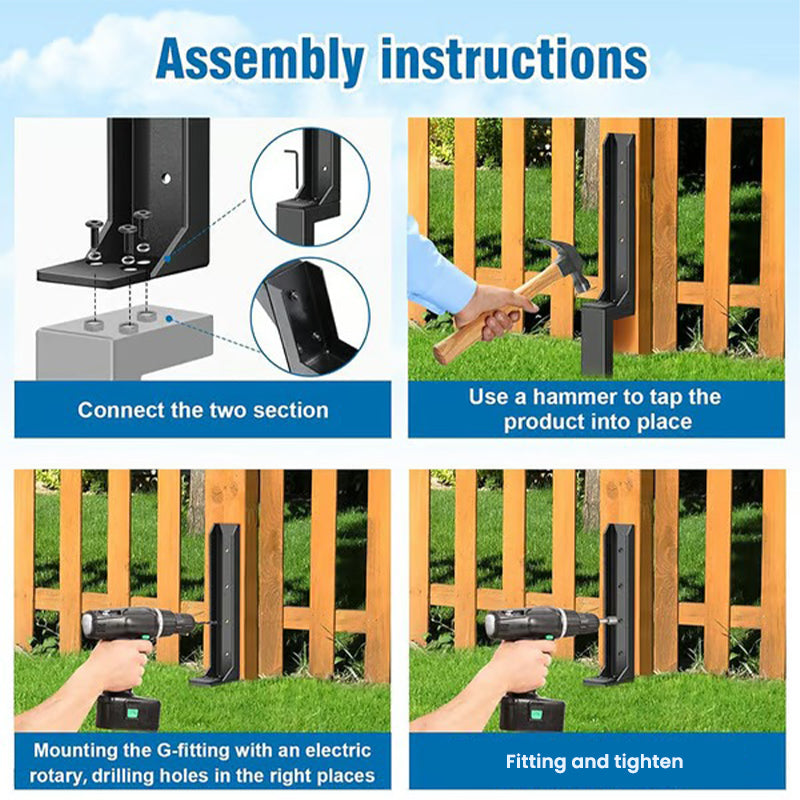 Assembly instructions

Connect the two section

Use a hammer to tap the product into place

Mounting the G-fitting with an electric rotary, drilling holes in the right places

Fitting and tighten