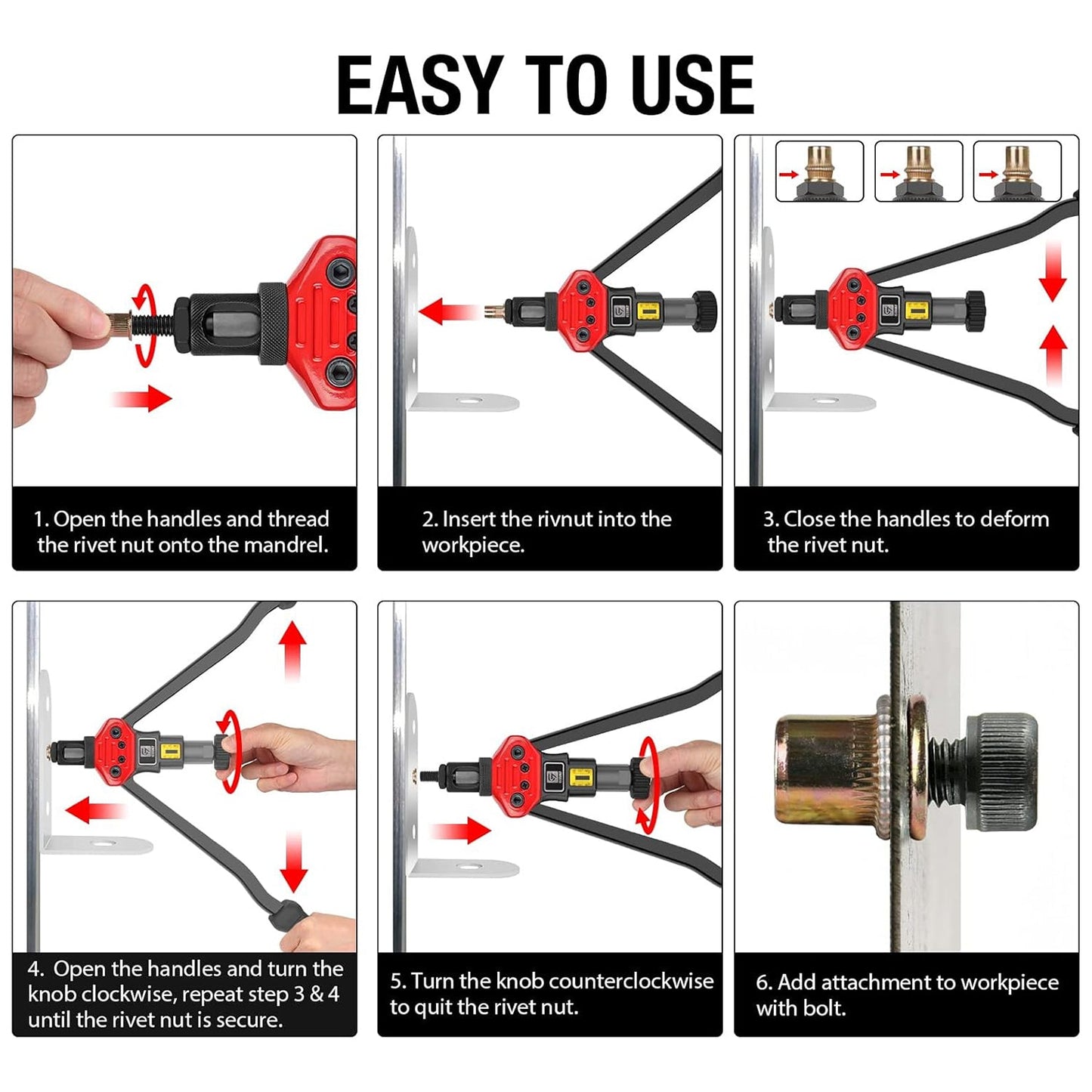 EASY TO USE

1. Open the handles and thread the rivet nut onto the mandrel.

2. Insert the rivnut into the workpiece.

3. Close the handles to deform the rivet nut.

4. Open the handles and turn the knob clockwise, repeat step 3 & 4 until the rivet nut is secure.

5. Turn the knob counterclockwise to quit the rivet nut.

6. Add attachment to workpiece with bolt.