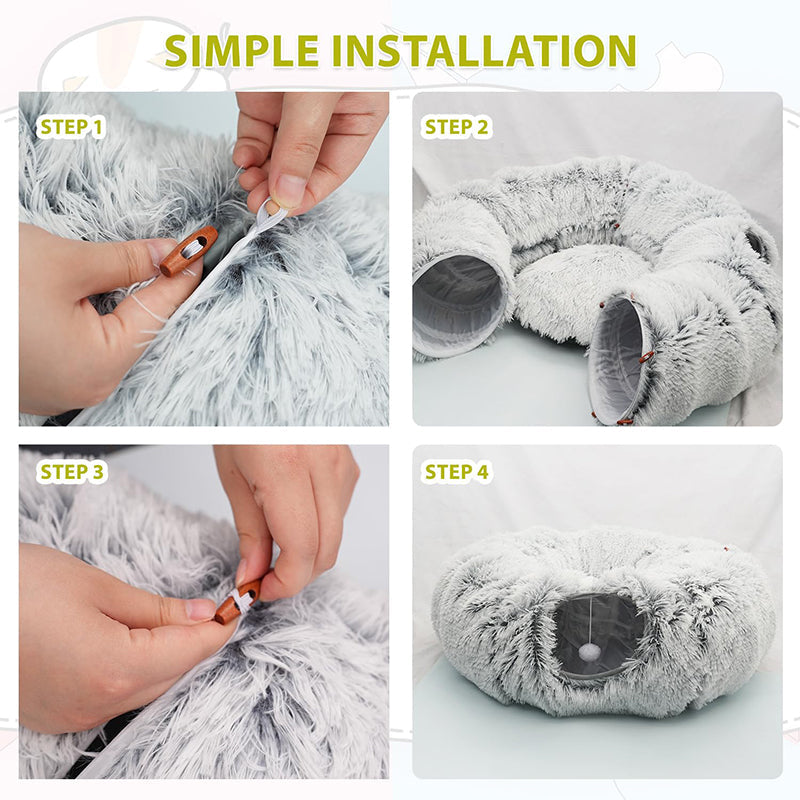 SIMPLE INSTALLATION

STEP 1

STEP 2

STEP 3

STEP 4