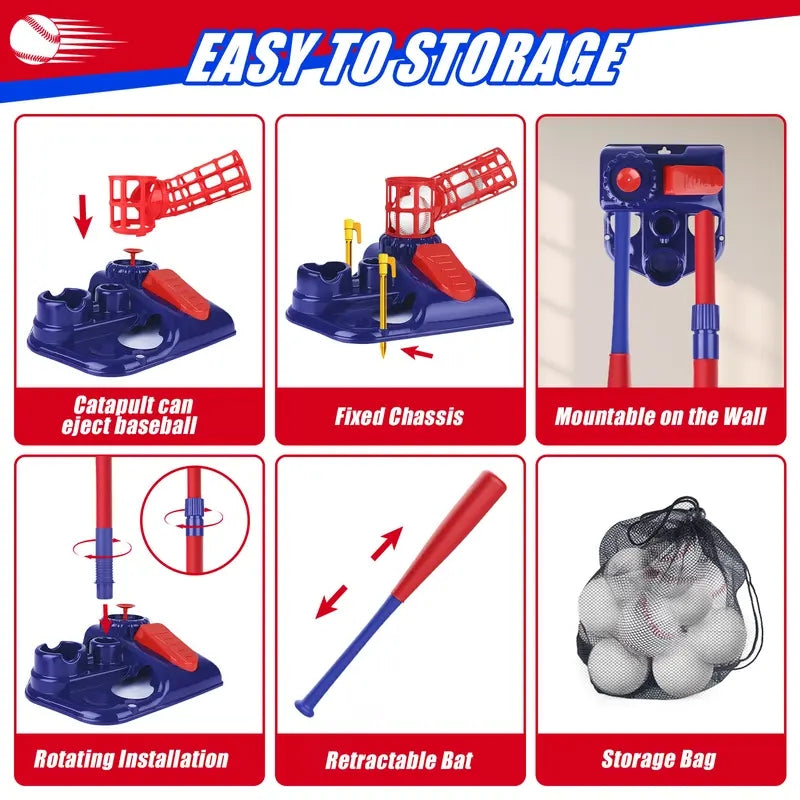 EASY TO STORAGE

Catapult can eject baseball

Fixed Chassis

Mountable on the Wall

Rotating Installation

Retractable Bat

Storage Bag