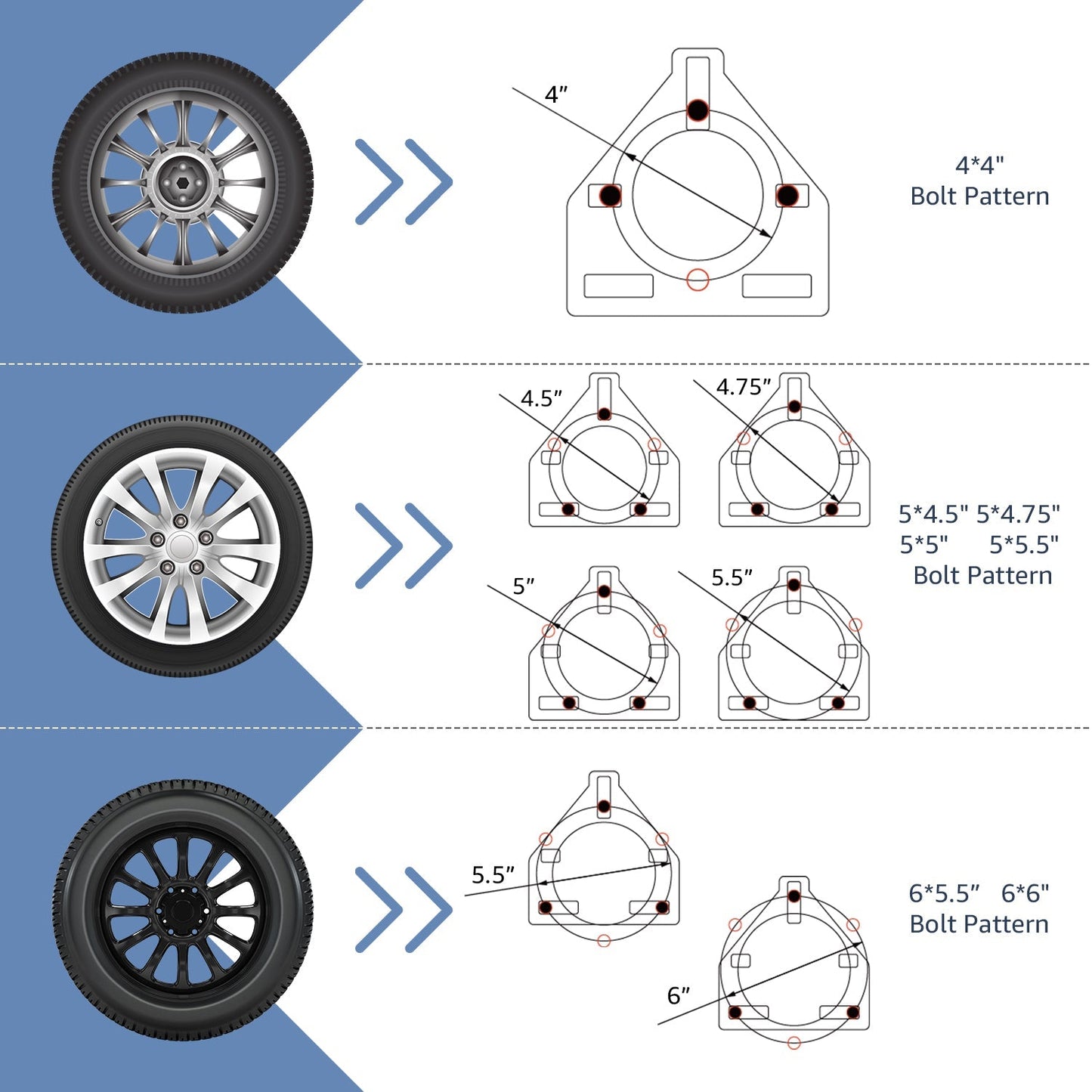 4″

4*4"
Bolt Pattern

4.5″

4.75″

5″

5.5″

5*4.5" 5*4.75"
5*5" 5*5.5"
Bolt Pattern

5.5″

6″

6*5.5″ 6*6"
Bolt Pattern