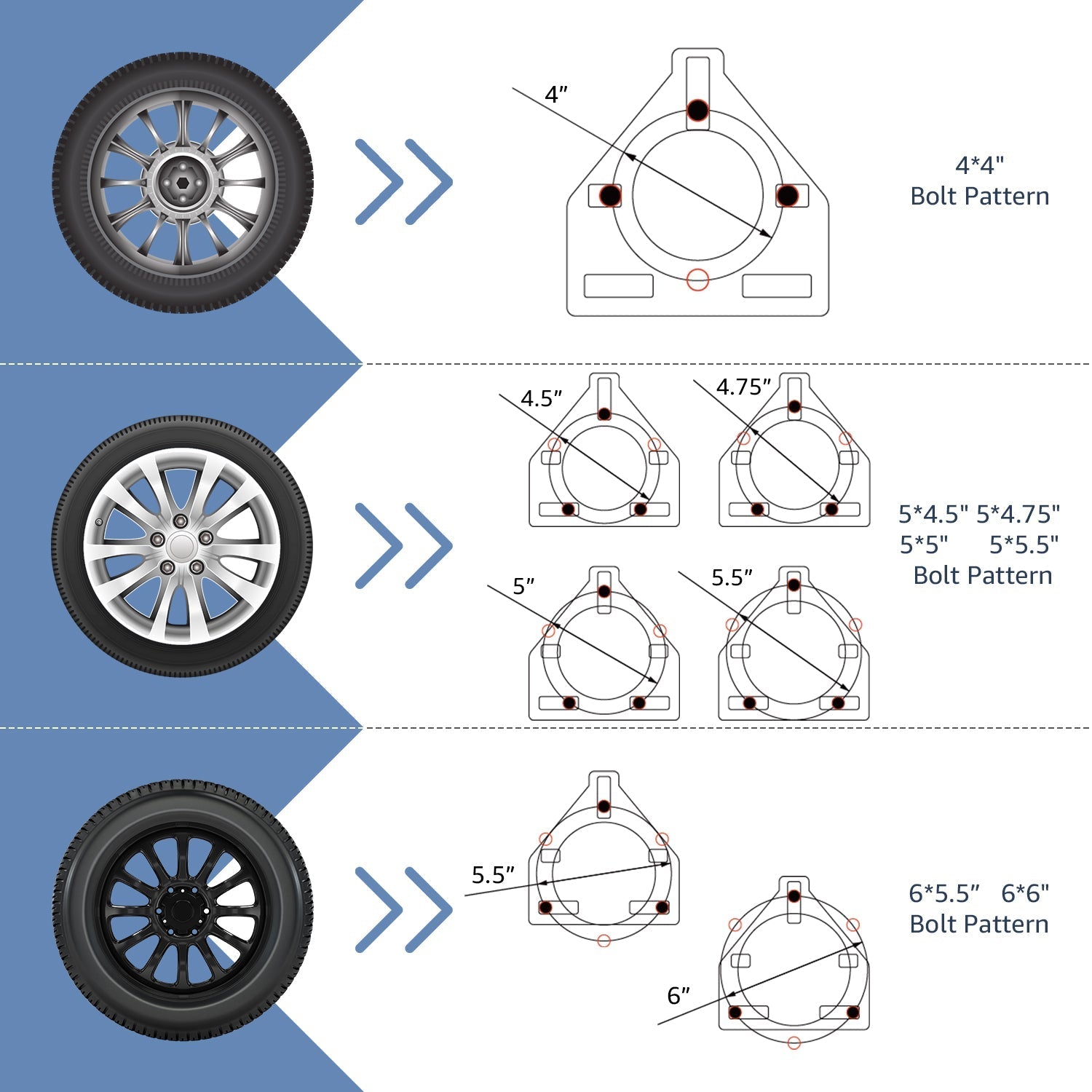 4″

4*4"
Bolt Pattern

4.5″

4.75″

5″

5.5″

5*4.5" 5*4.75"
5*5" 5*5.5"
Bolt Pattern

5.5″

6″

6*5.5″ 6*6"
Bolt Pattern