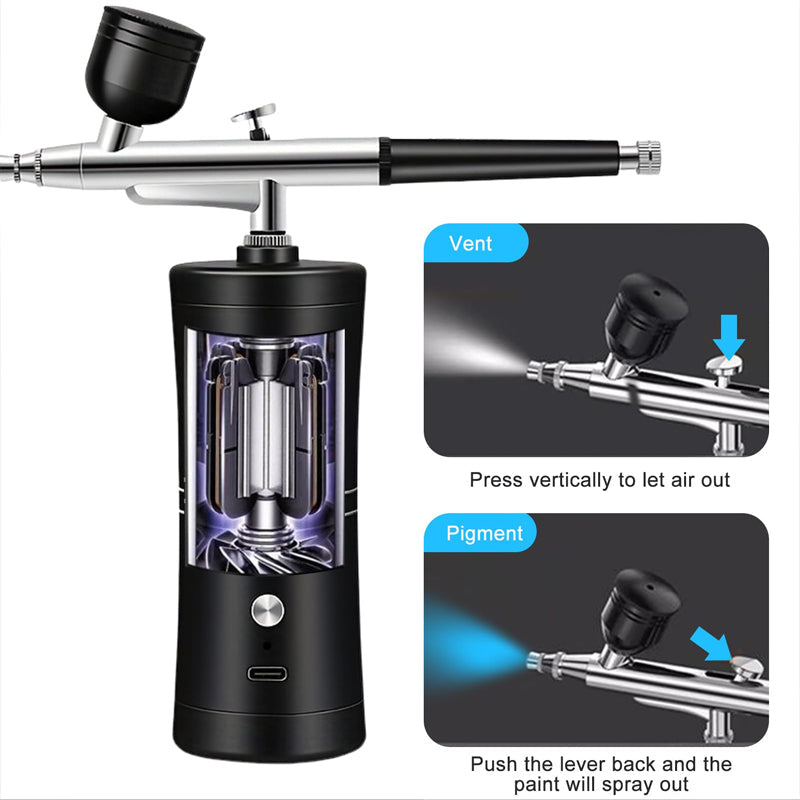 Vent

Press vertically to let air out

Pigment

Push the lever back and the paint will spray out