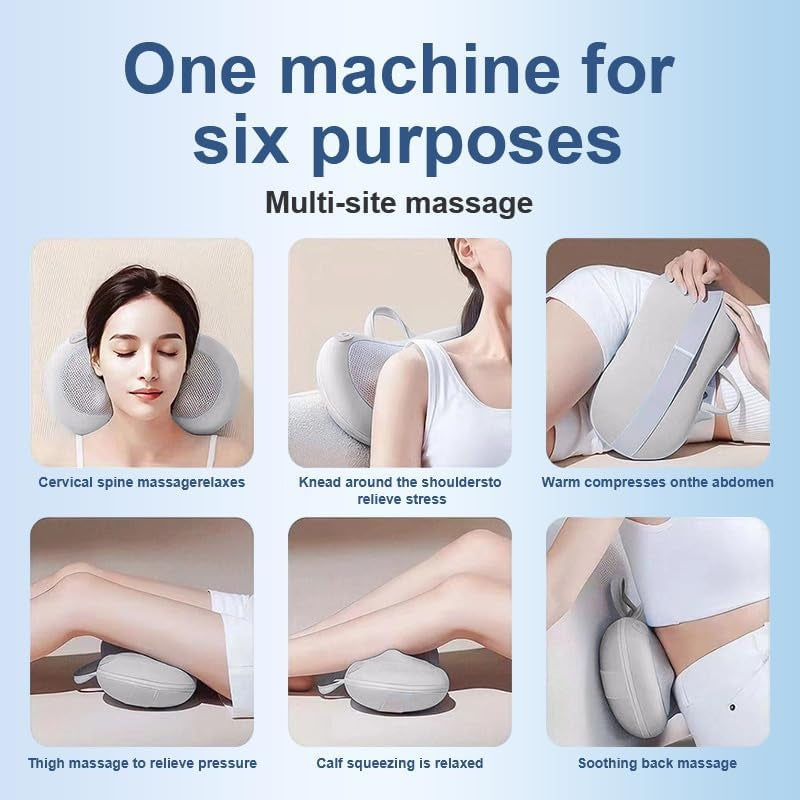 One machine for six purposes

Multi-site massage

Cervical spine massagerelaxes

Knead around the shouldersto relieve stress

Warm compresses onthe abdomen

Thigh massage to relieve pressure

Calf squeezing is relaxed

Soothing back massage