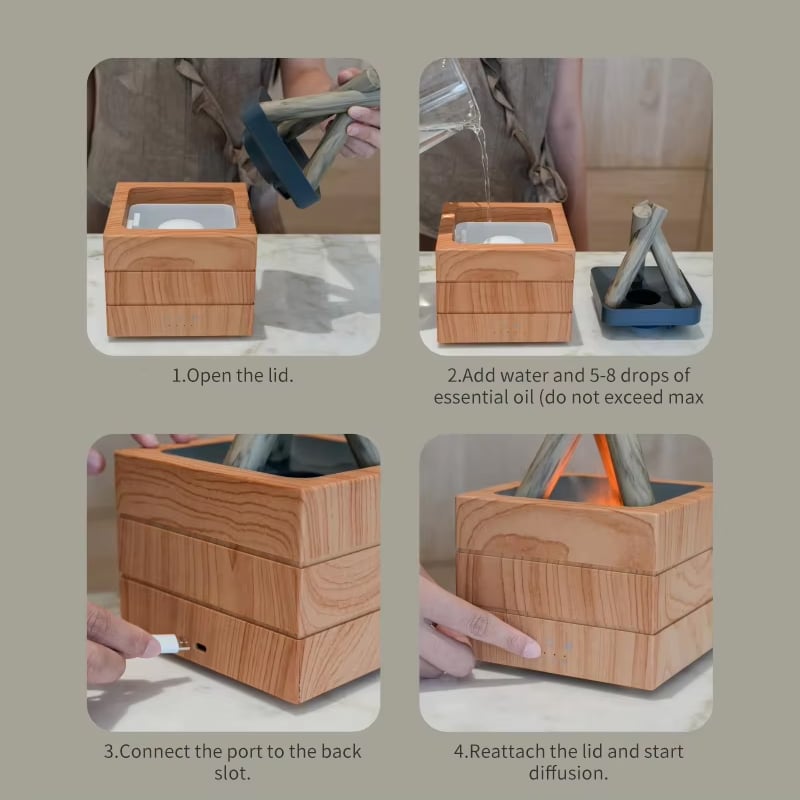 1.Open the lid.

2.Add water and 5-8 drops of essential oil (do not exceed max

3.Connect the port to the back slot.

4.Reattach the lid and start diffusion.