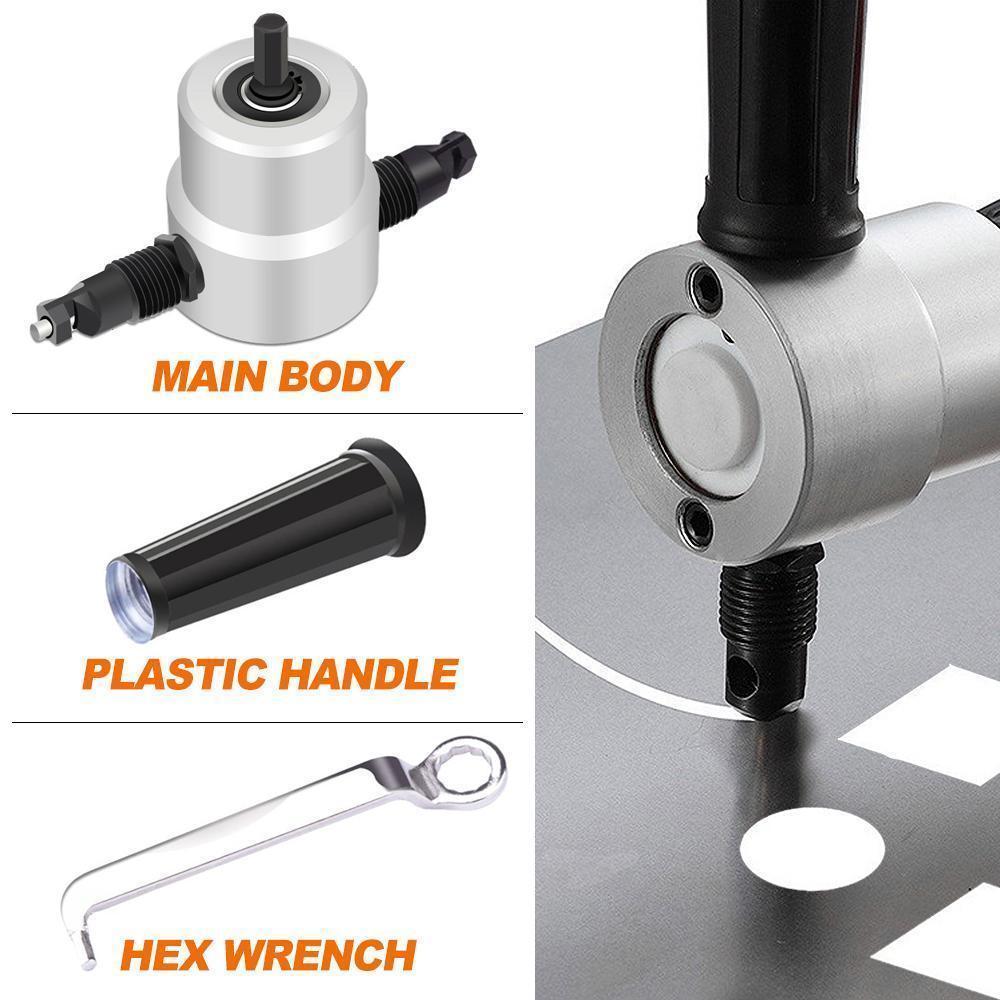 MAIN BODY

PLASTIC HANDLE

HEX WRENCH