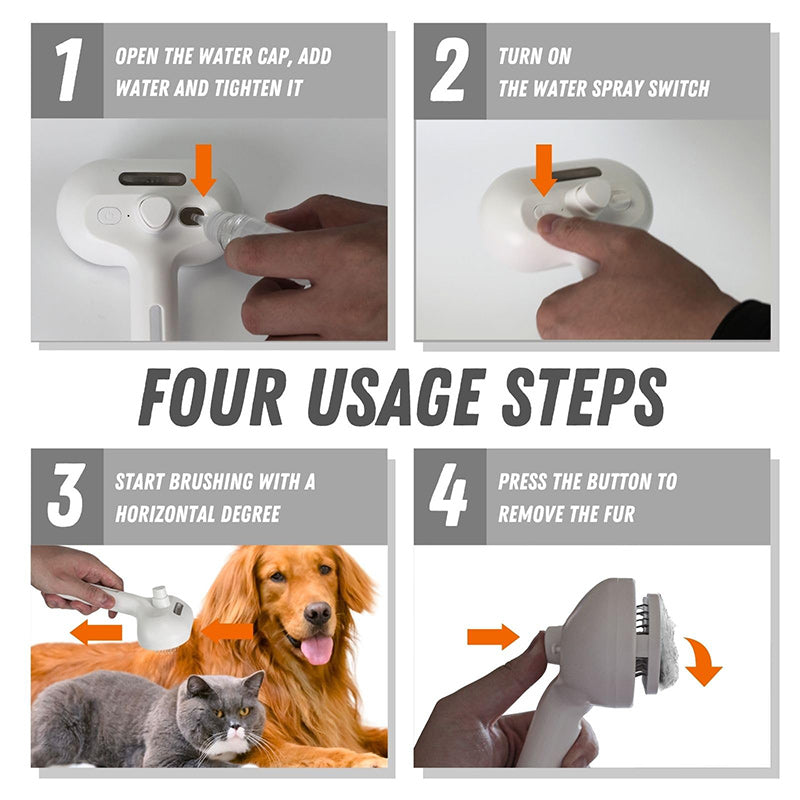 1 OPEN THE WATER CAP, ADD WATER AND TIGHTEN IT

2 TURN ON THE WATER SPRAY SWITCH

FOUR USAGE STEPS

3 START BRUSHING WITH A HORIZONTAL DEGREE

4 PRESS THE BUTTON TO REMOVE THE FUR