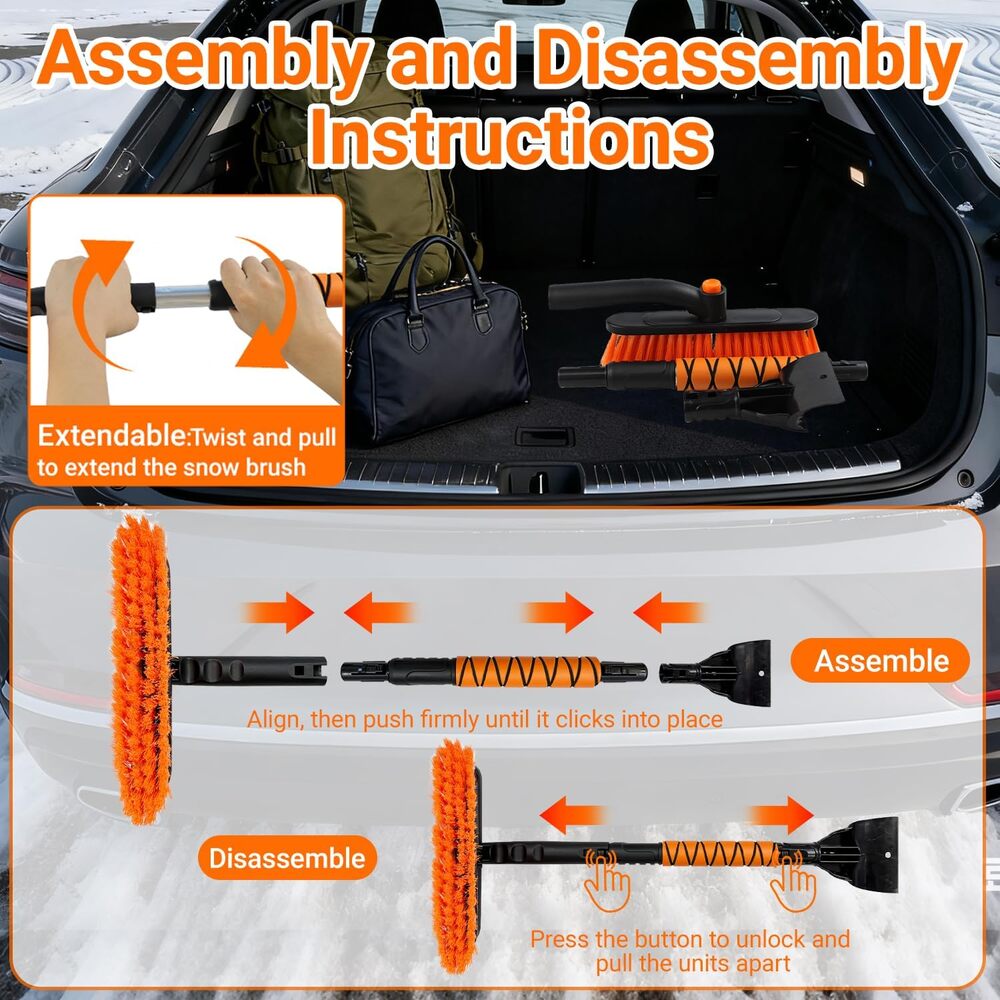 Assembly and Disassembly Instructions

Extendable:Twist and pull to extend the snow brush

Assemble

Align, then push firmly until it clicks into place

Disassemble

Press the button to unlock and pull the units apart