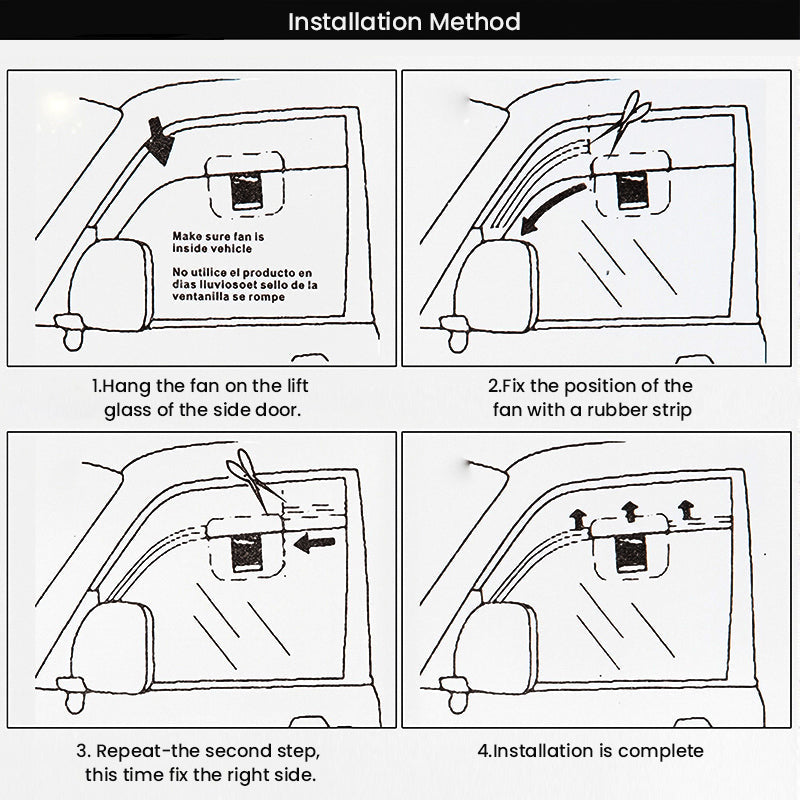 Installation Method

Make sure fan is inside vehicle

No utilice el producto en dias lluviosoet sello de la ventanilla se rompe

1.Hang the fan on the lift glass of the side door.

2.Fix the position of the fan with a rubber strip

3. Repeat-the second step, this time fix the right side.

4.Installation is complete