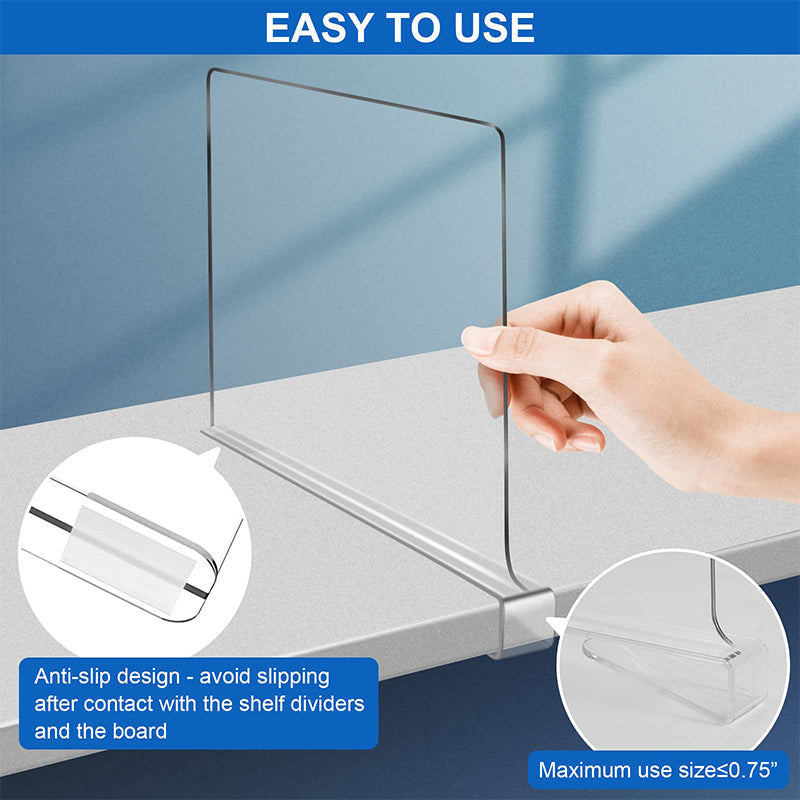 EASY TO USE

Anti-slip design - avoid slipping after contact with the shelf dividers and the board

Maximum use size≤0.75”