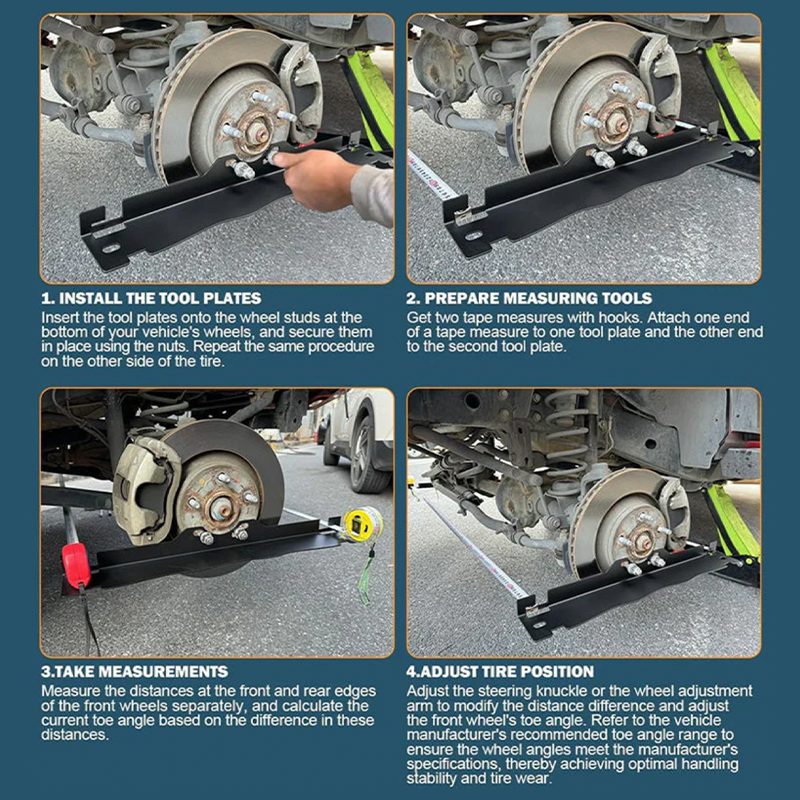 1. INSTALL THE TOOL PLATES
Insert the tool plates onto the wheel studs at the bottom of your vehicle's wheels, and secure them in place using the nuts. Repeat the same procedure on the other side of the tire.

2. PREPARE MEASURING TOOLS
Get two tape measures with hooks. Attach one end of a tape measure to one tool plate and the other end to the second tool plate.

3.TAKE MEASUREMENTS
Measure the distances at the front and rear edges of the front wheels separately, and calculate the current toe angle based on the difference in these distances.

4.ADJUST TIRE POSITION
Adjust the steering knuckle or the wheel adjustment arm to modify the distance difference and adjust the front wheel's toe angle. Refer to the vehicle manufacturer's recommended toe angle range to ensure the wheel angles meet the manufacturer's specifications, thereby achieving optimal handling stability and tire wear.