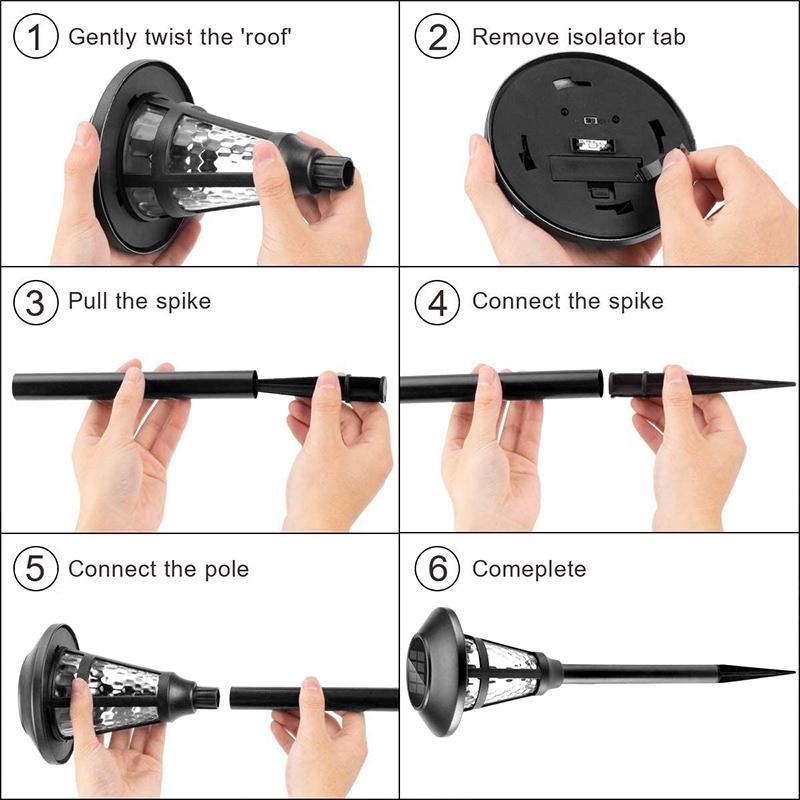 1 Gently twist the 'roof'

2 Remove isolator tab

3 Pull the spike

4 Connect the spike

5 Connect the pole

6 Comeplete