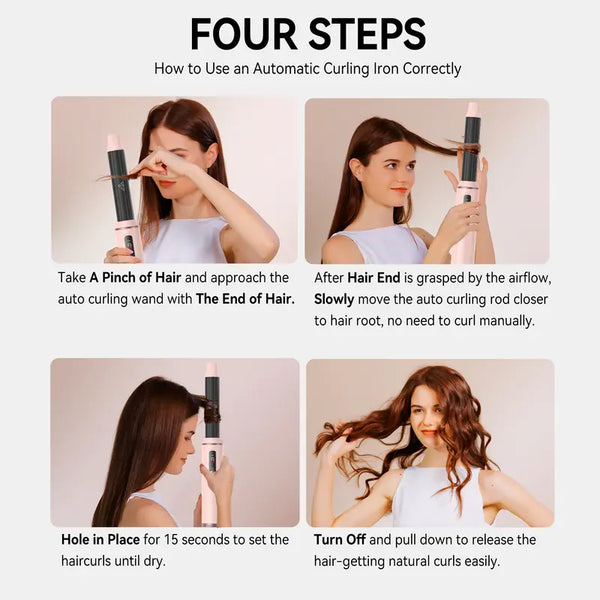 FOUR STEPS

How to Use an Automatic Curling Iron Correctly

Take A Pinch of Hair and approach the auto curling wand with The End of Hair.

After Hair End is grasped by the airflow, Slowly move the auto curling rod closer to hair root, no need to curl manually.

Hole in Place for 15 seconds to set the haircurls until dry.

Turn Off and pull down to release the hair-getting natural curls easily.