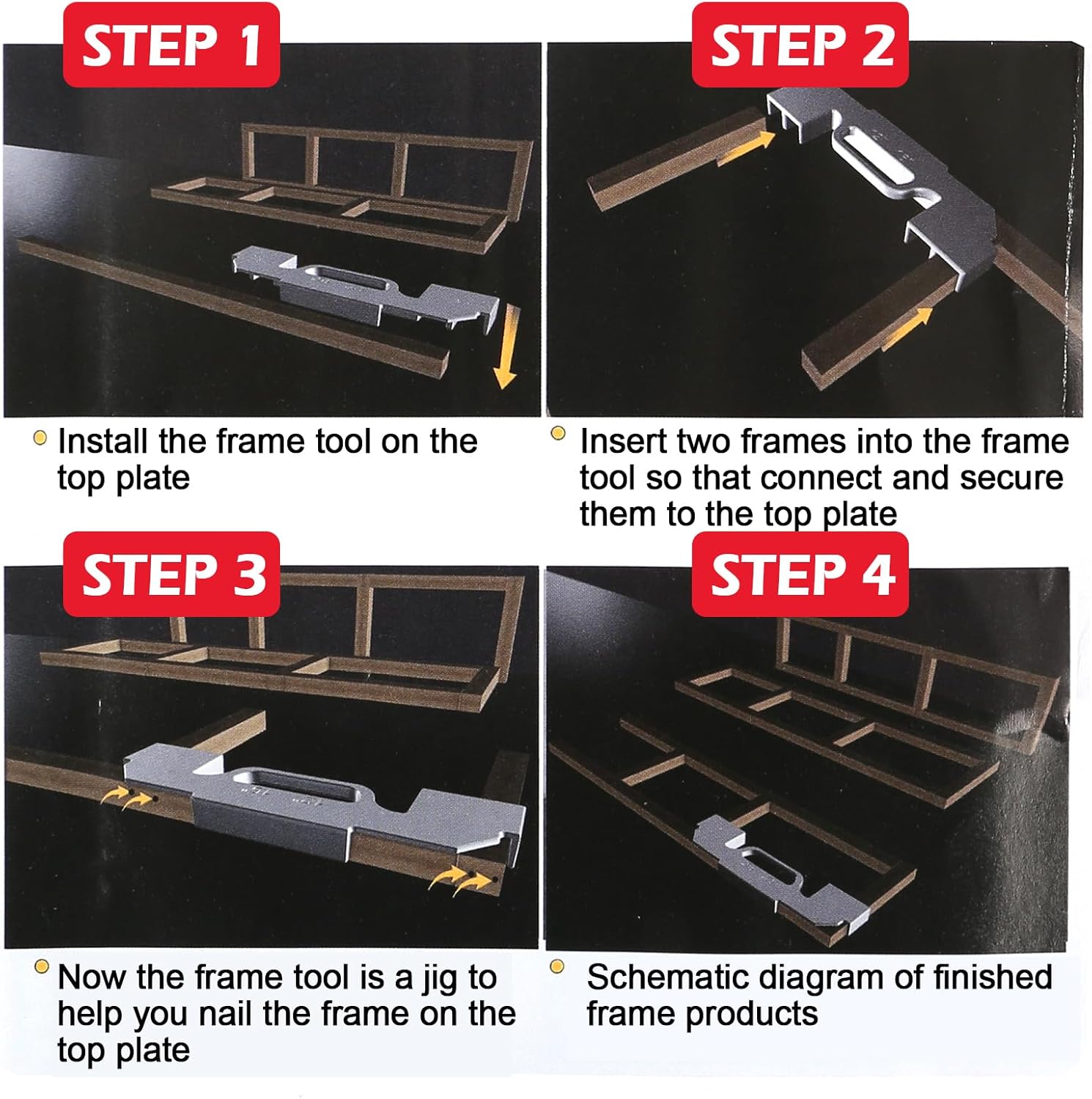 STEP 1

Install the frame tool on the top plate

STEP 2

Insert two frames into the frame tool so that connect and secure them to the top plate

STEP 3

Now the frame tool is a jig to help you nail the frame on the top plate

STEP 4

Schematic diagram of finished frame products