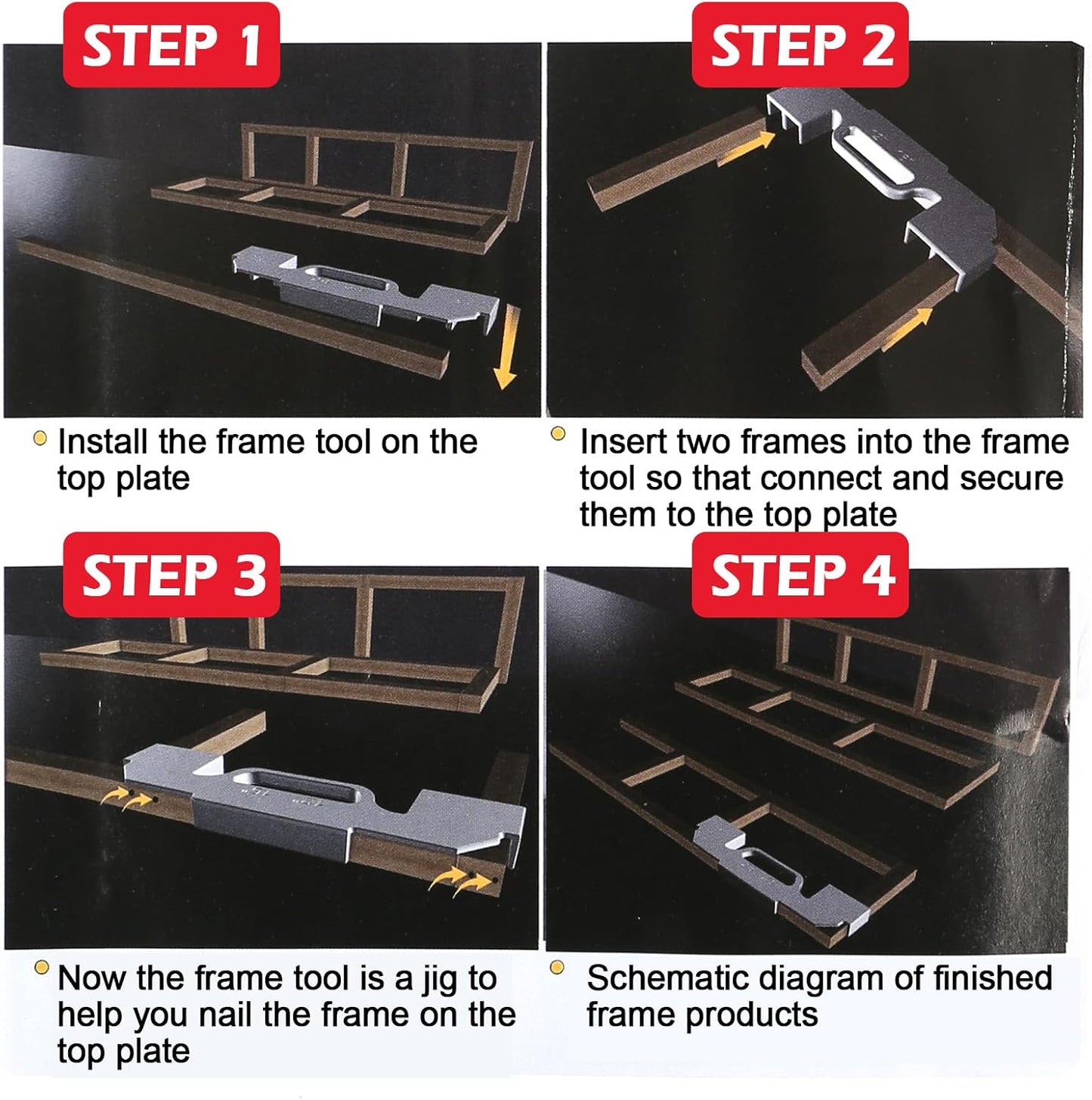 STEP 1

Install the frame tool on the top plate

STEP 2

Insert two frames into the frame tool so that connect and secure them to the top plate

STEP 3

Now the frame tool is a jig to help you nail the frame on the top plate

STEP 4

Schematic diagram of finished frame products