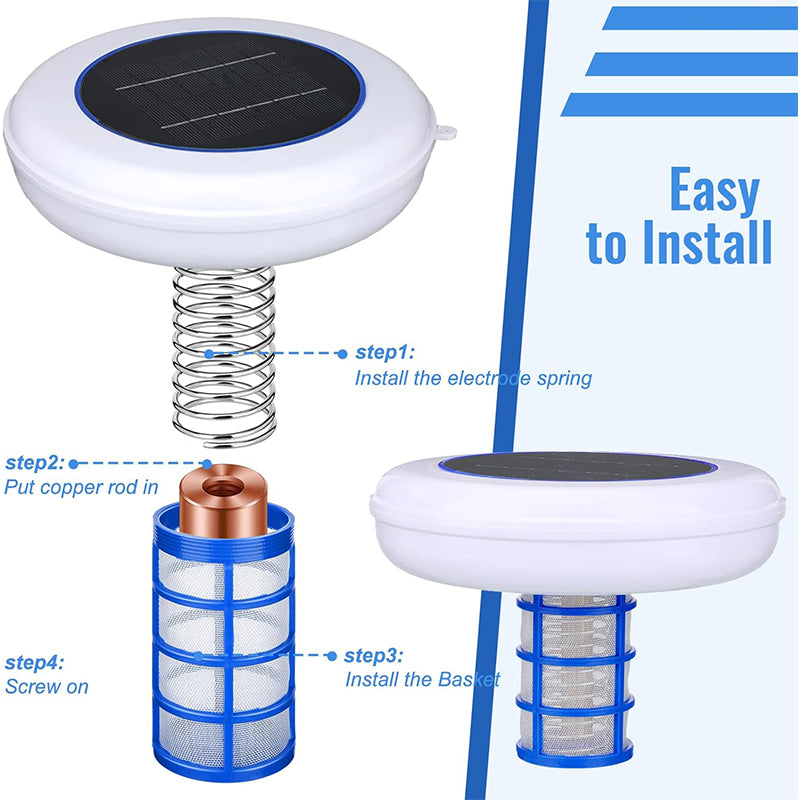 Easy to Install

step1:
Install the electrode spring

step2:
Put copper rod in

step3:
Install the Basket

step4:
Screw on