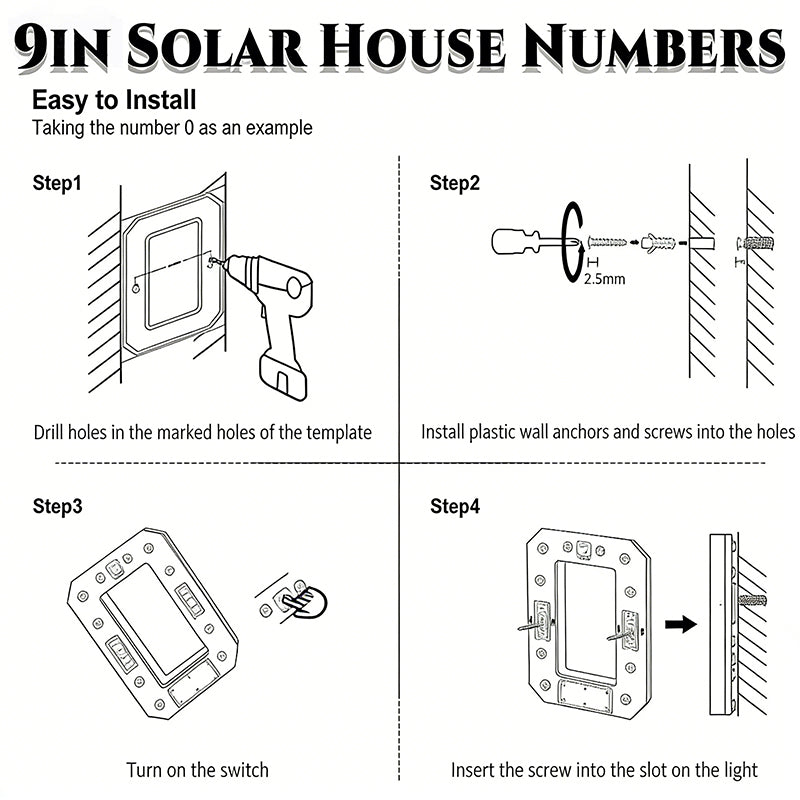 9IN SOLAR HOUSE NUMBERS

Easy to Install
Taking the number 0 as an example

Step1

Drill holes in the marked holes of the template

Step2

2.5mm

Install plastic wall anchors and screws into the holes

Step3

Turn on the switch

Step4

Insert the screw into the slot on the light