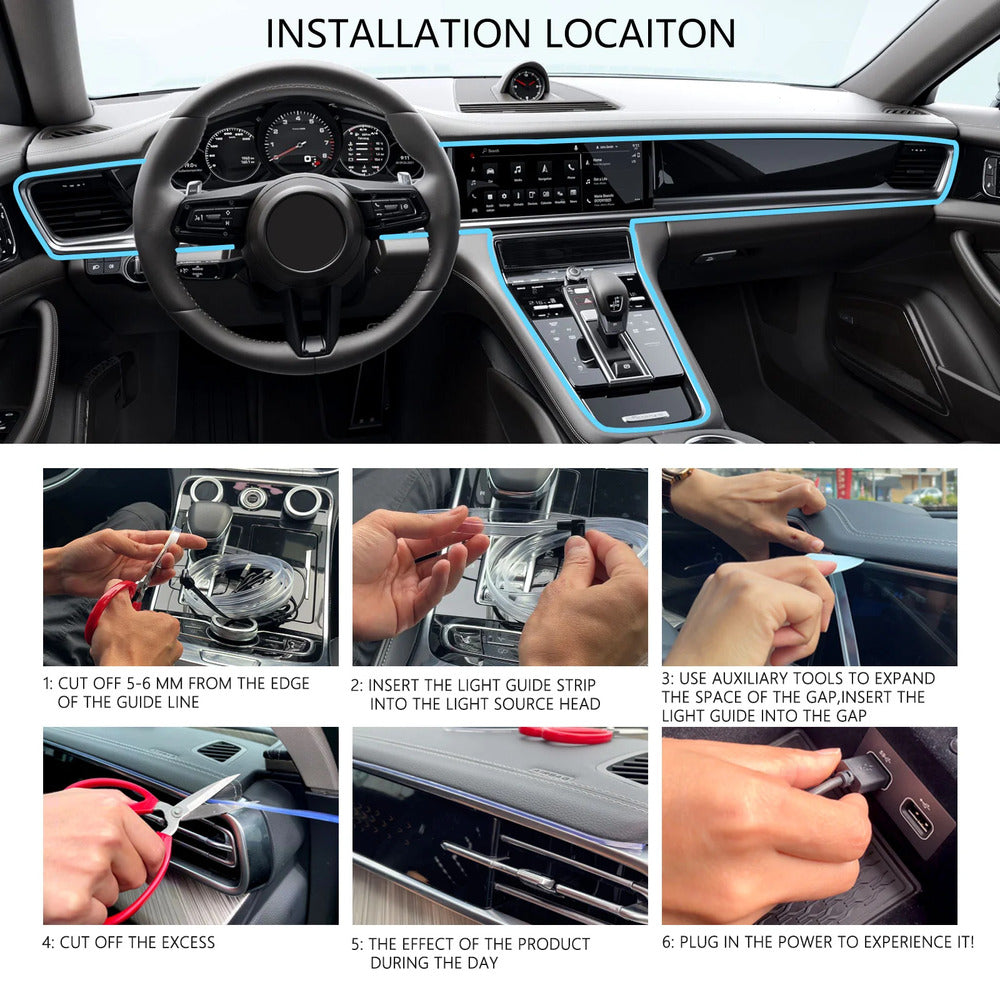 INSTALLATION LOCAITON

1: CUT OFF 5-6 MM FROM THE EDGE OF THE GUIDE LINE

2: INSERT THE LIGHT GUIDE STRIP INTO THE LIGHT SOURCE HEAD

3: USE AUXILIARY TOOLS TO EXPAND THE SPACE OF THE GAP,INSERT THE LIGHT GUIDE INTO THE GAP

4: CUT OFF THE EXCESS

5: THE EFFECT OF THE PRODUCT DURING THE DAY

6: PLUG IN THE POWER TO EXPERIENCE IT!