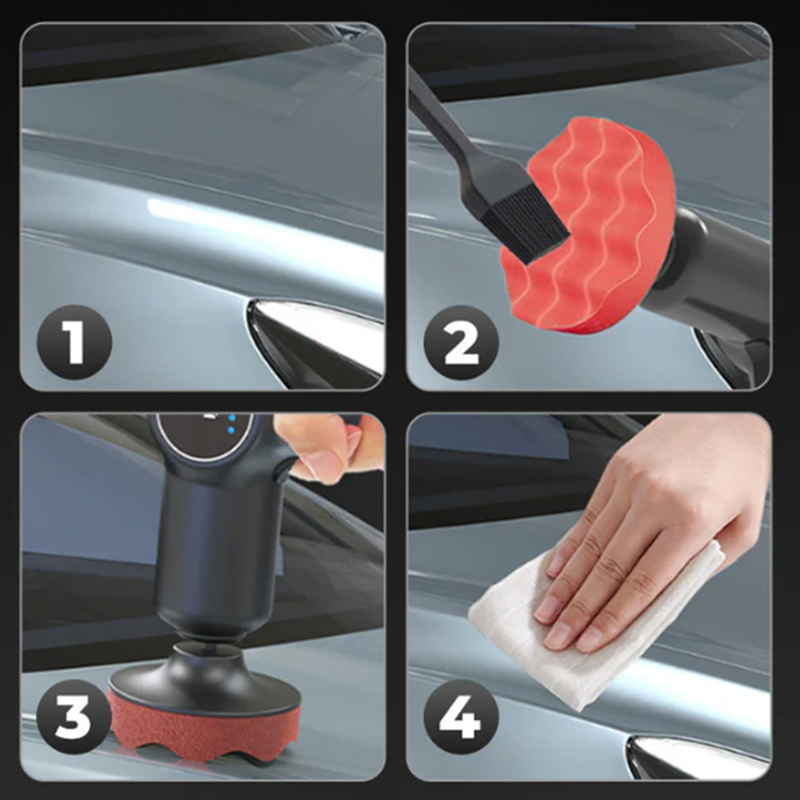 1

2

3

4