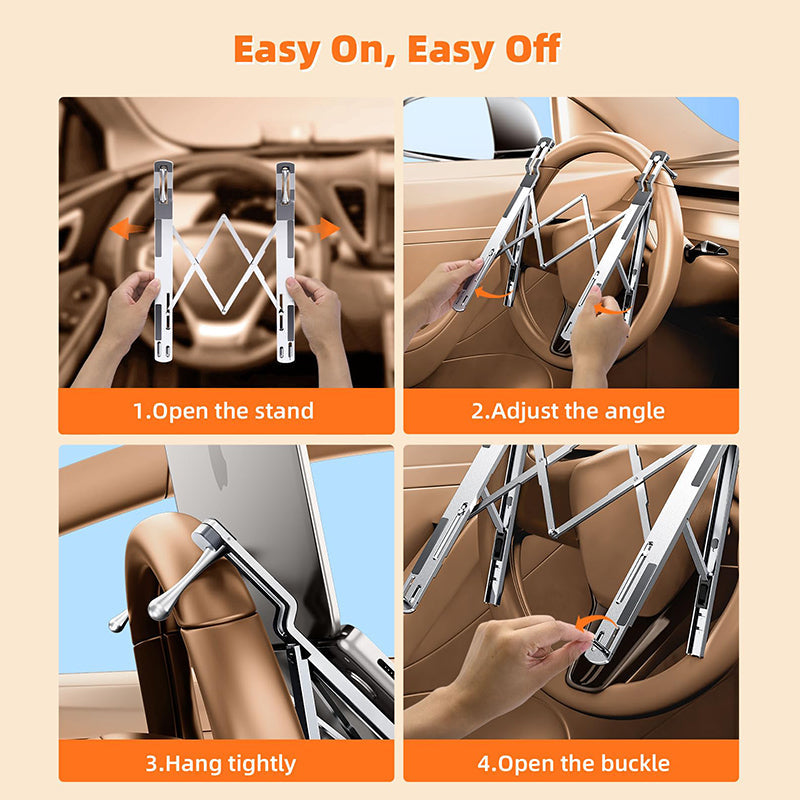 Easy On, Easy Off

1.Open the stand

2.Adjust the angle

3.Hang tightly

4.Open the buckle