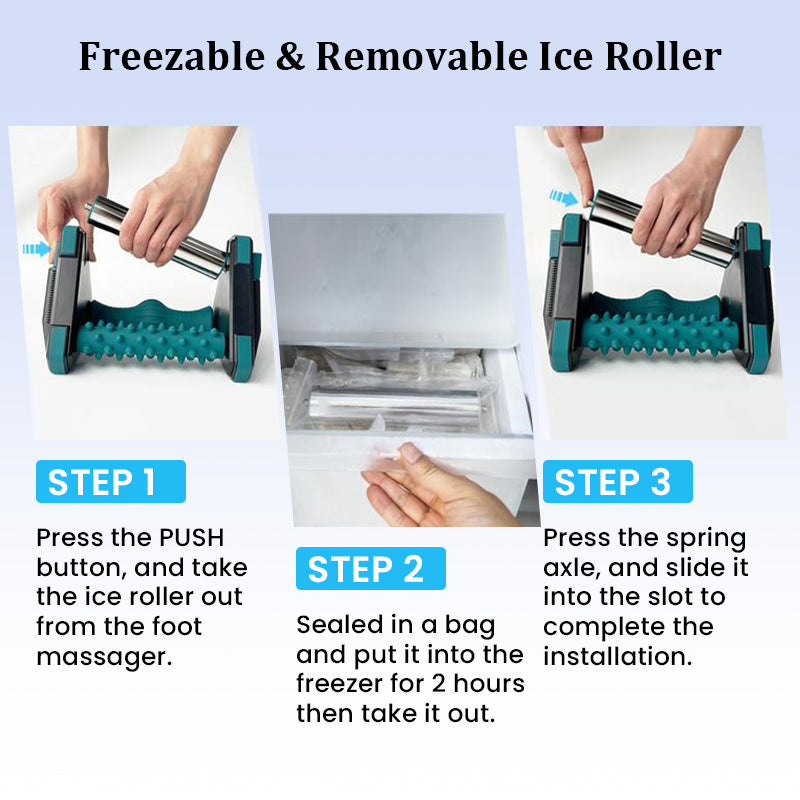 Freezable & Removable Ice Roller

STEP 1

Press the PUSH button, and take the ice roller out from the foot massager.

STEP 2

Sealed in a bag and put it into the freezer for 2 hours then take it out.

STEP 3

Press the spring axle, and slide it into the slot to complete the installation.