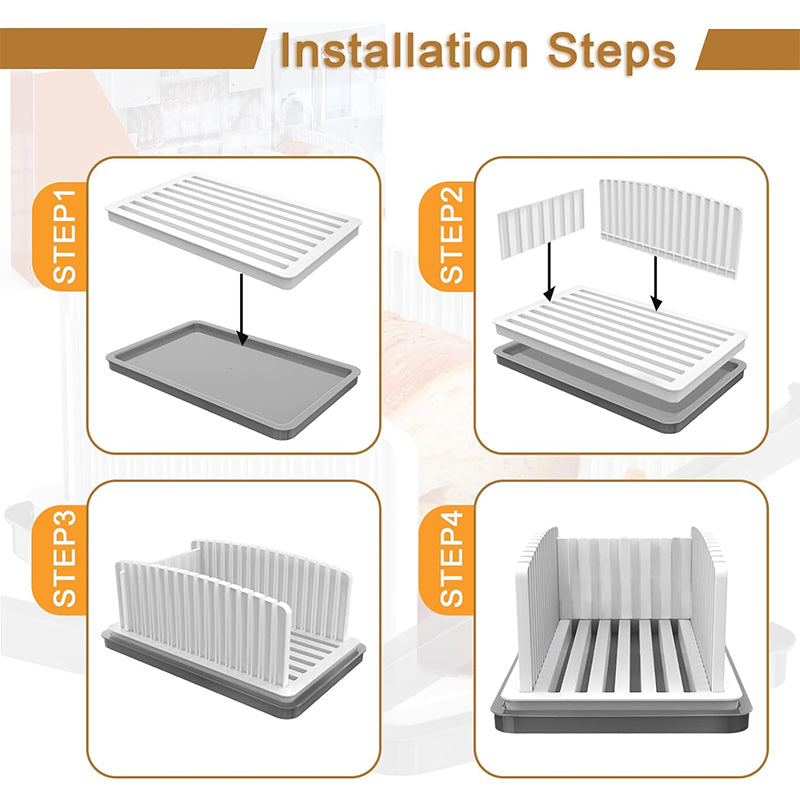 Installation Steps

STEP1

STEP2

STEP3

STEP4