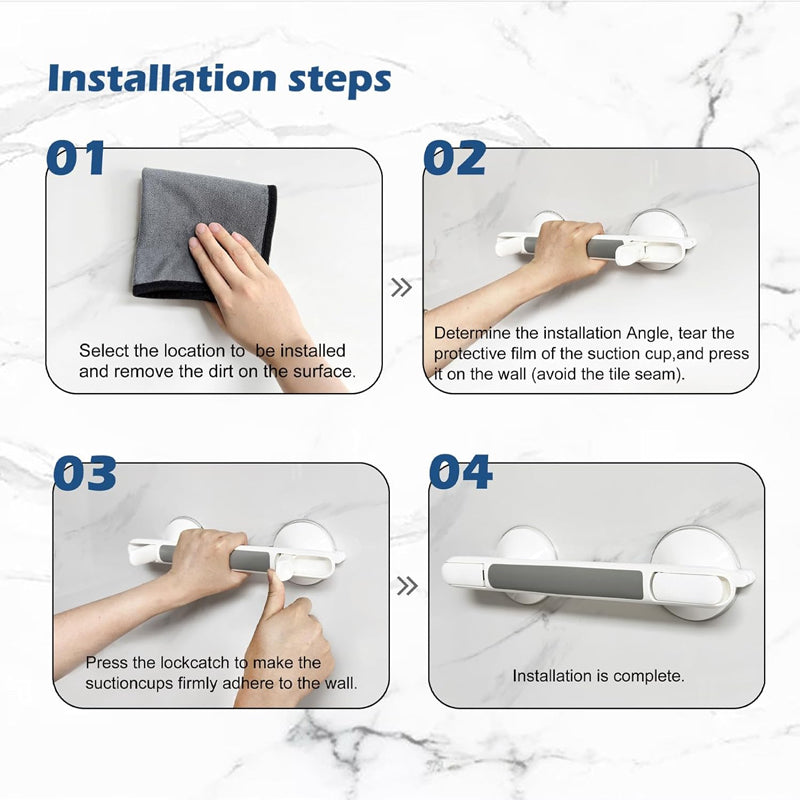 Installation steps

01

Select the location to be installed and remove the dirt on the surface.

»

02

Determine the installation Angle, tear the protective film of the suction cup,and press it on the wall (avoid the tile seam).

03

Press the lockcatch to make the suctioncups firmly adhere to the wall.

»

04

Installation is complete.