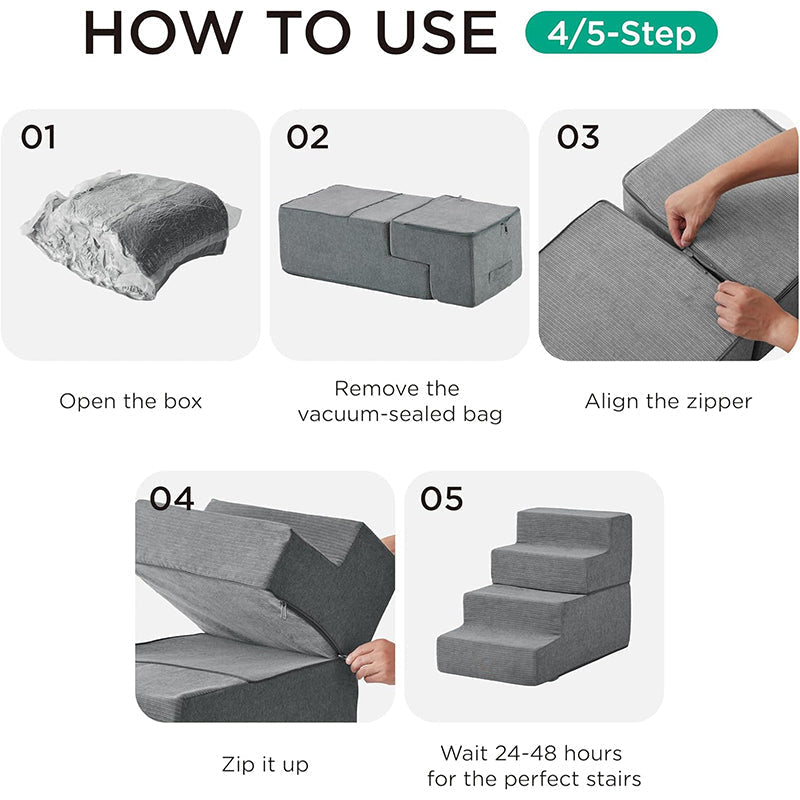 HOW TO USE 4/5-Step

01

Open the box

02

Remove the vacuum-sealed bag

03

Align the zipper

04

Zip it up

05

Wait 24-48 hours for the perfect stairs