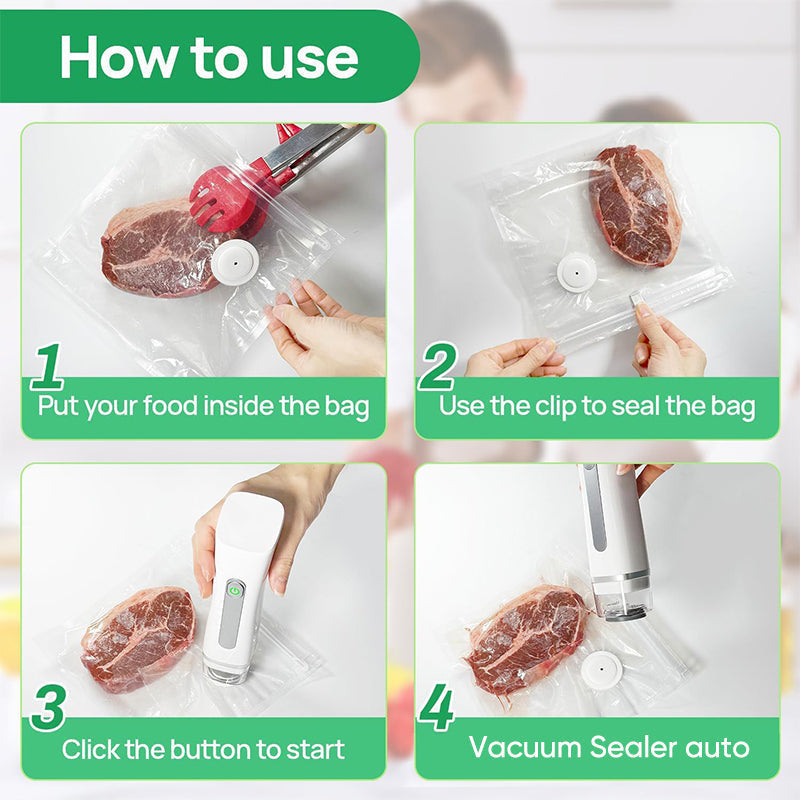 How to use

1
Put your food inside the bag

2
Use the clip to seal the bag

3
Click the button to start

4
Vacuum Sealer auto