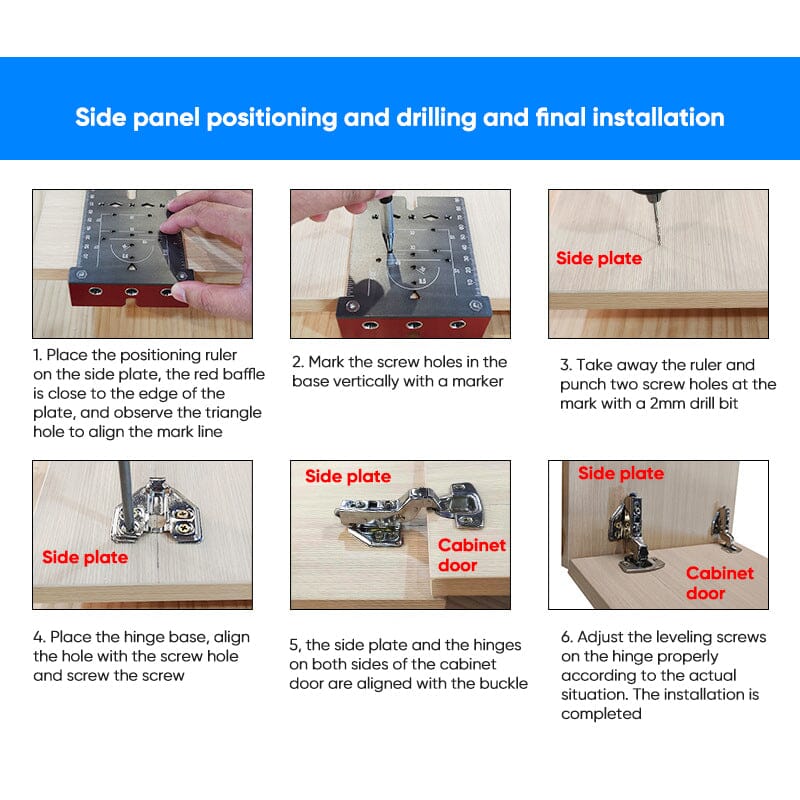 Side panel positioning and drilling and final installation

1. Place the positioning ruler on the side plate, the red baffle is close to the edge of the plate, and observe the triangle hole to align the mark line

2. Mark the screw holes in the base vertically with a marker

Side plate

3. Take away the ruler and punch two screw holes at the mark with a 2mm drill bit

Side plate

4. Place the hinge base, align the hole with the screw hole and screw the screw

Side plate

Cabinet door

5, the side plate and the hinges on both sides of the cabinet door are aligned with the buckle

Side plate

Cabinet door

6. Adjust the leveling screws on the hinge properly according to the actual situation. The installation is completed