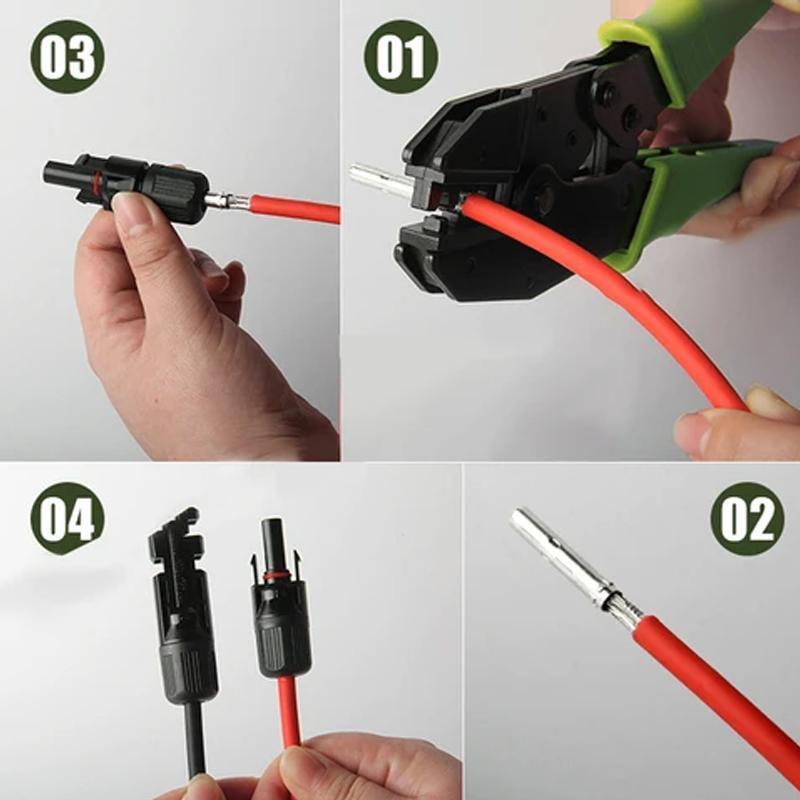 03

01

04

02