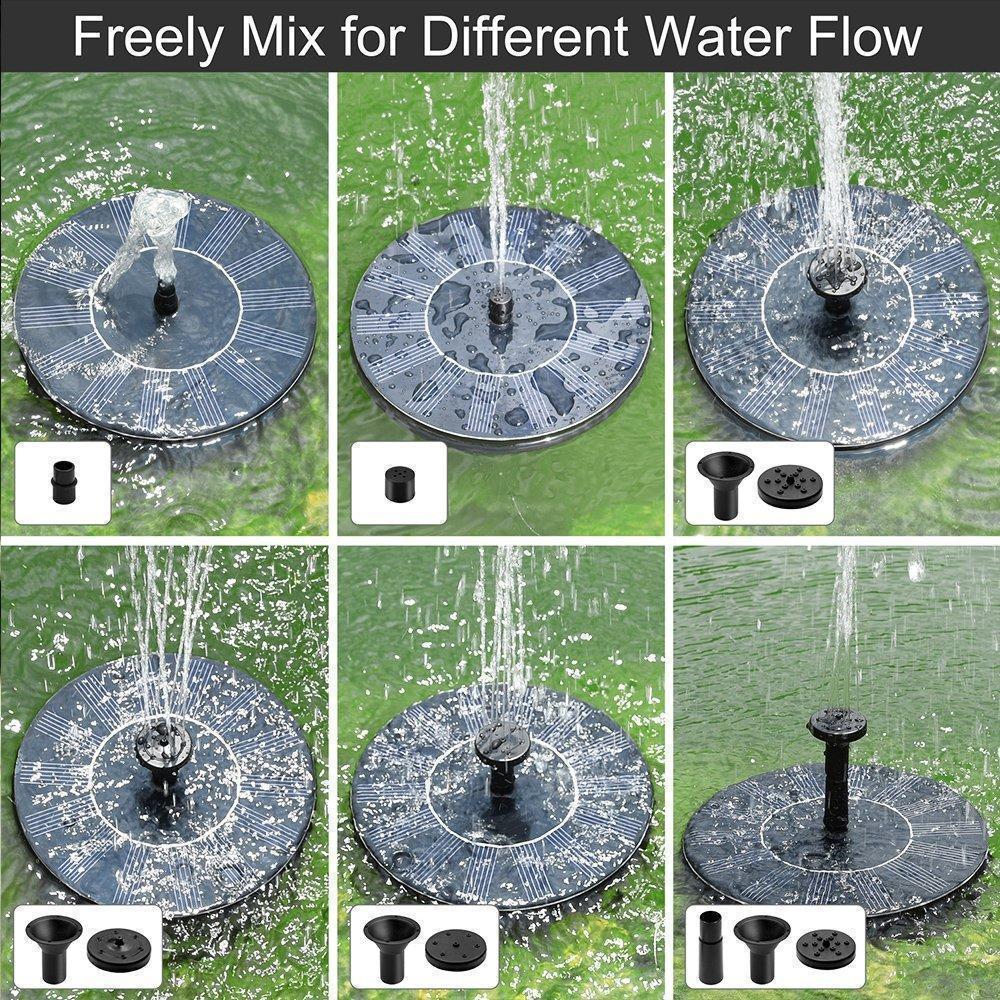 Freely Mix for Different Water Flow