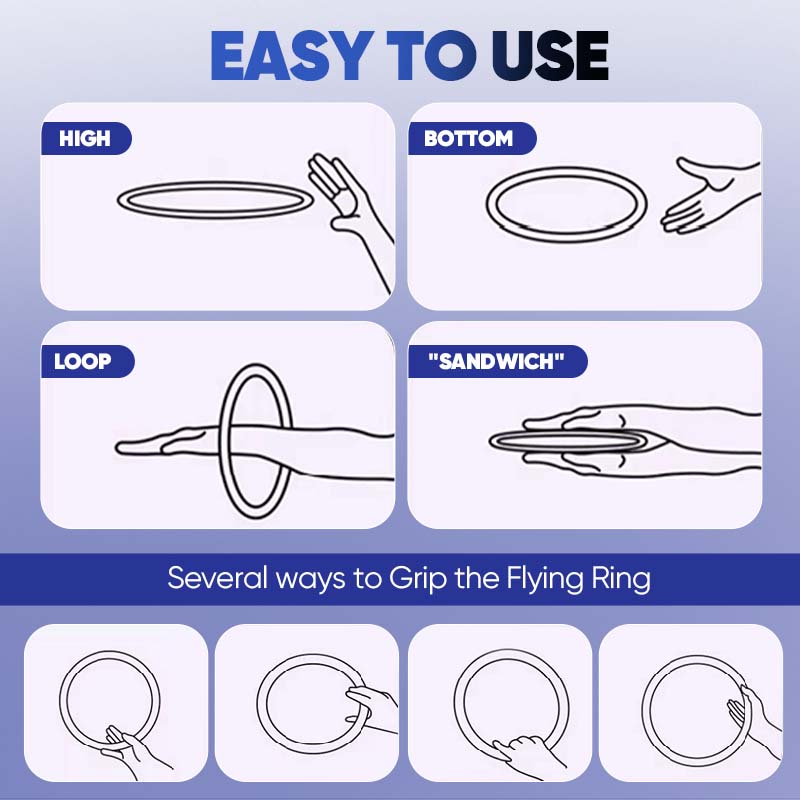 EASY TO USE

HIGH

BOTTOM

LOOP

"SANDWICH"

Several ways to Grip the Flying Ring