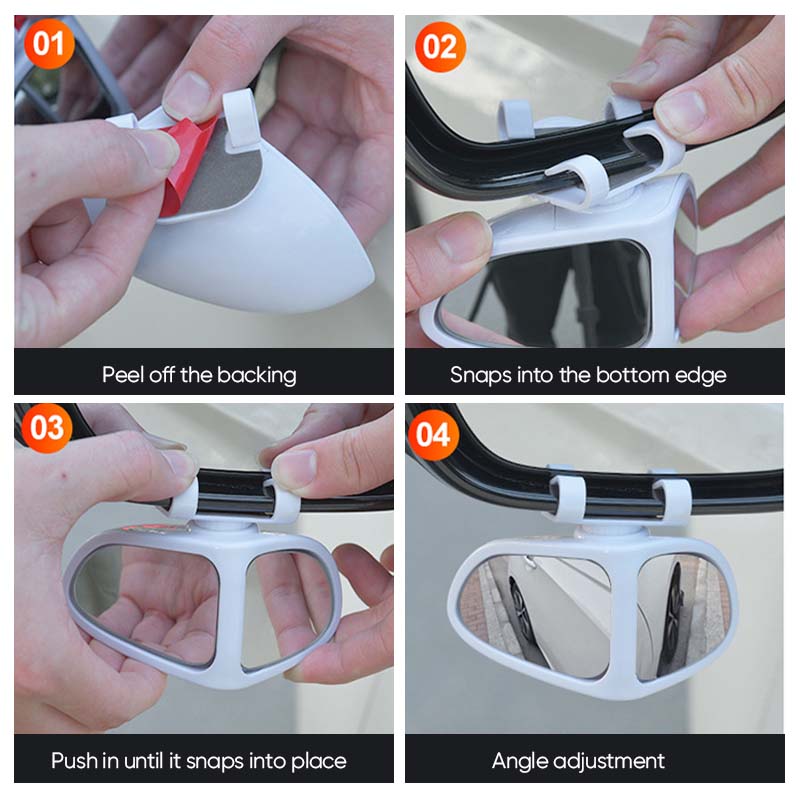 01

Peel off the backing

02

Snaps into the bottom edge

03

Push in until it snaps into place

04

Angle adjustment