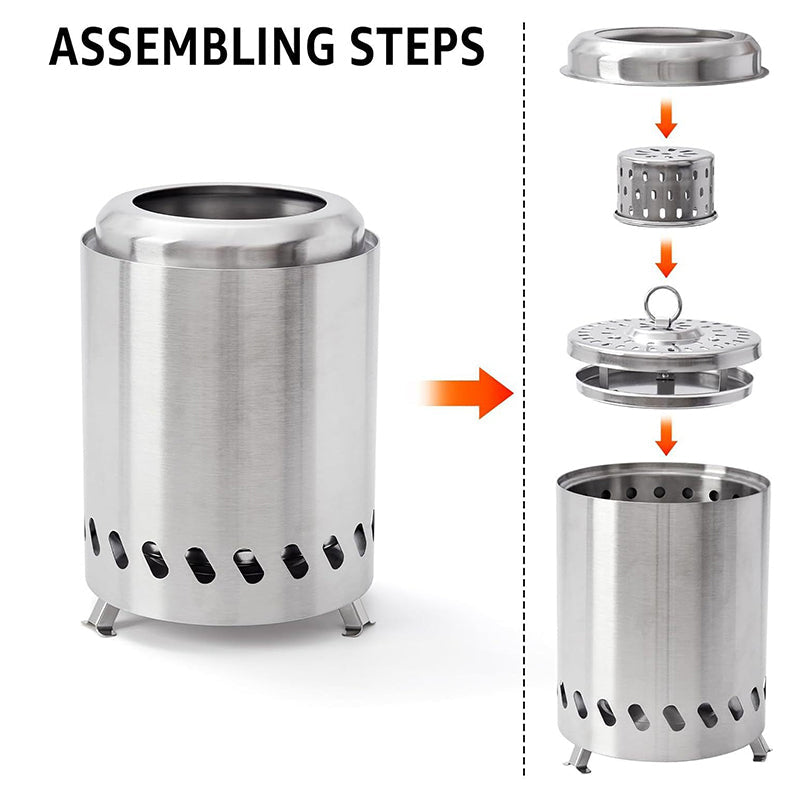 ASSEMBLING STEPS