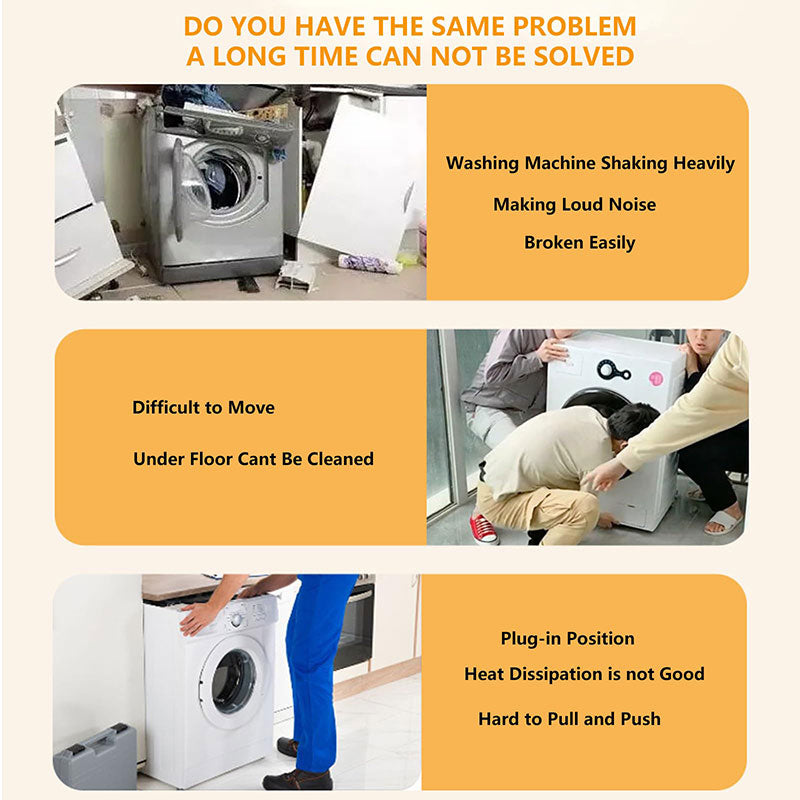 DO YOU HAVE THE SAME PROBLEM
A LONG TIME CAN NOT BE SOLVED

Washing Machine Shaking Heavily
Making Loud Noise
Broken Easily

Difficult to Move
Under Floor Cant Be Cleaned

Plug-in Position
Heat Dissipation is not Good
Hard to Pull and Push