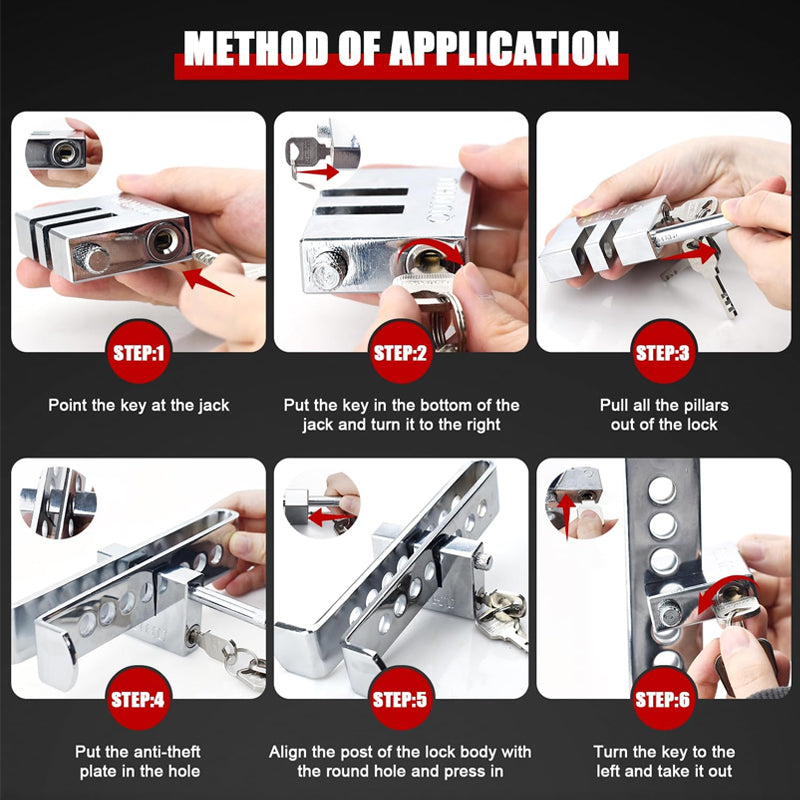 METHOD OF APPLICATION

STEP:1

Point the key at the jack

STEP:2

Put the key in the bottom of the jack and turn it to the right

STEP:3

Pull all the pillars out of the lock

STEP:4

Put the anti-theft plate in the hole

STEP:5

Align the post of the lock body with the round hole and press in

STEP:6

Turn the key to the left and take it out