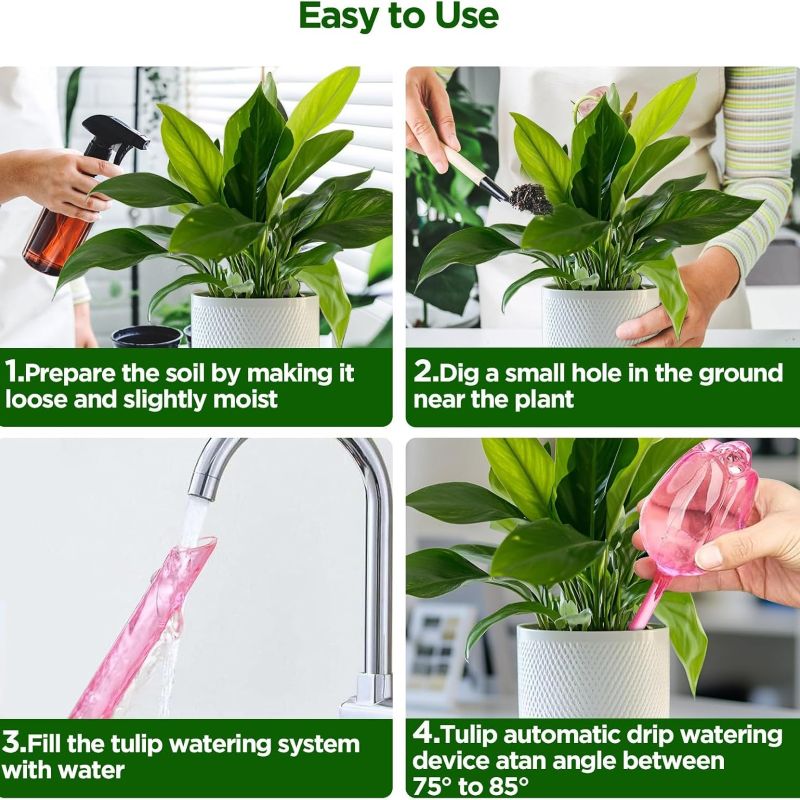 Easy to Use

1.Prepare the soil by making it loose and slightly moist

2.Dig a small hole in the ground near the plant

3.Fill the tulip watering system with water

4.Tulip automatic drip watering device atan angle between 75° to 85°