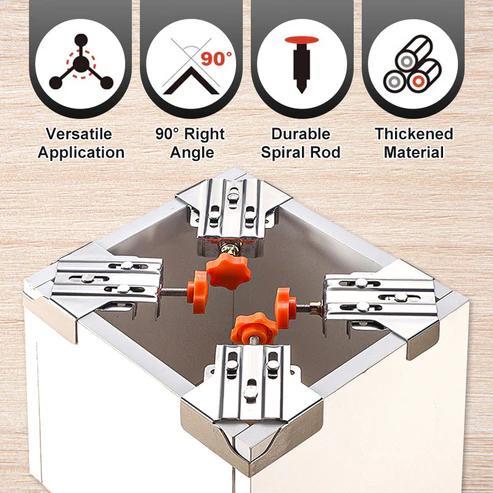 90°

Versatile Application

90° Right Angle

Durable Spiral Rod

Thickened Material