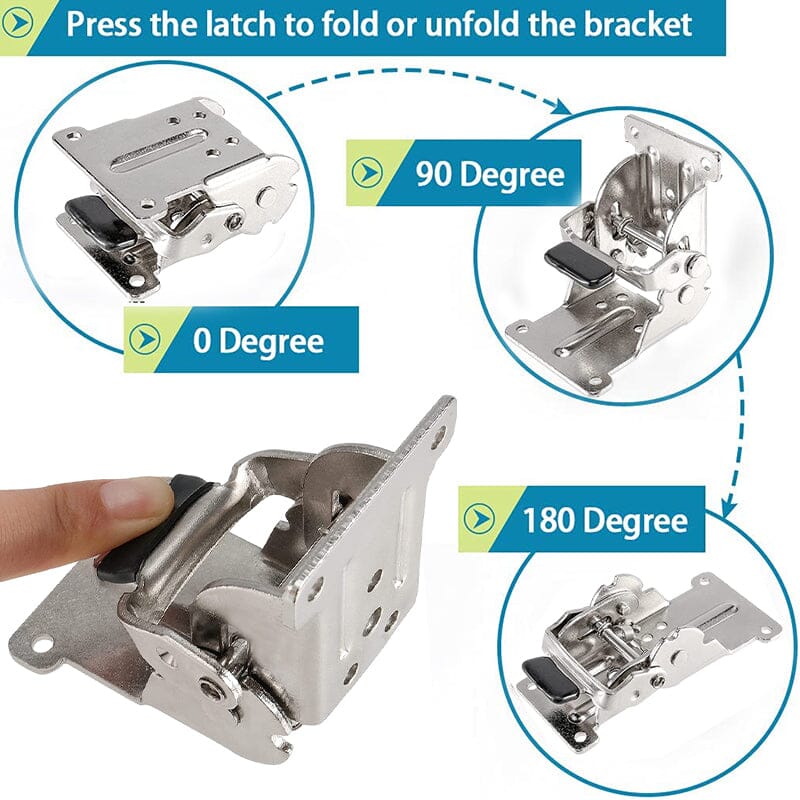 Press the latch to fold or unfold the bracket

90 Degree

0 Degree

180 Degree