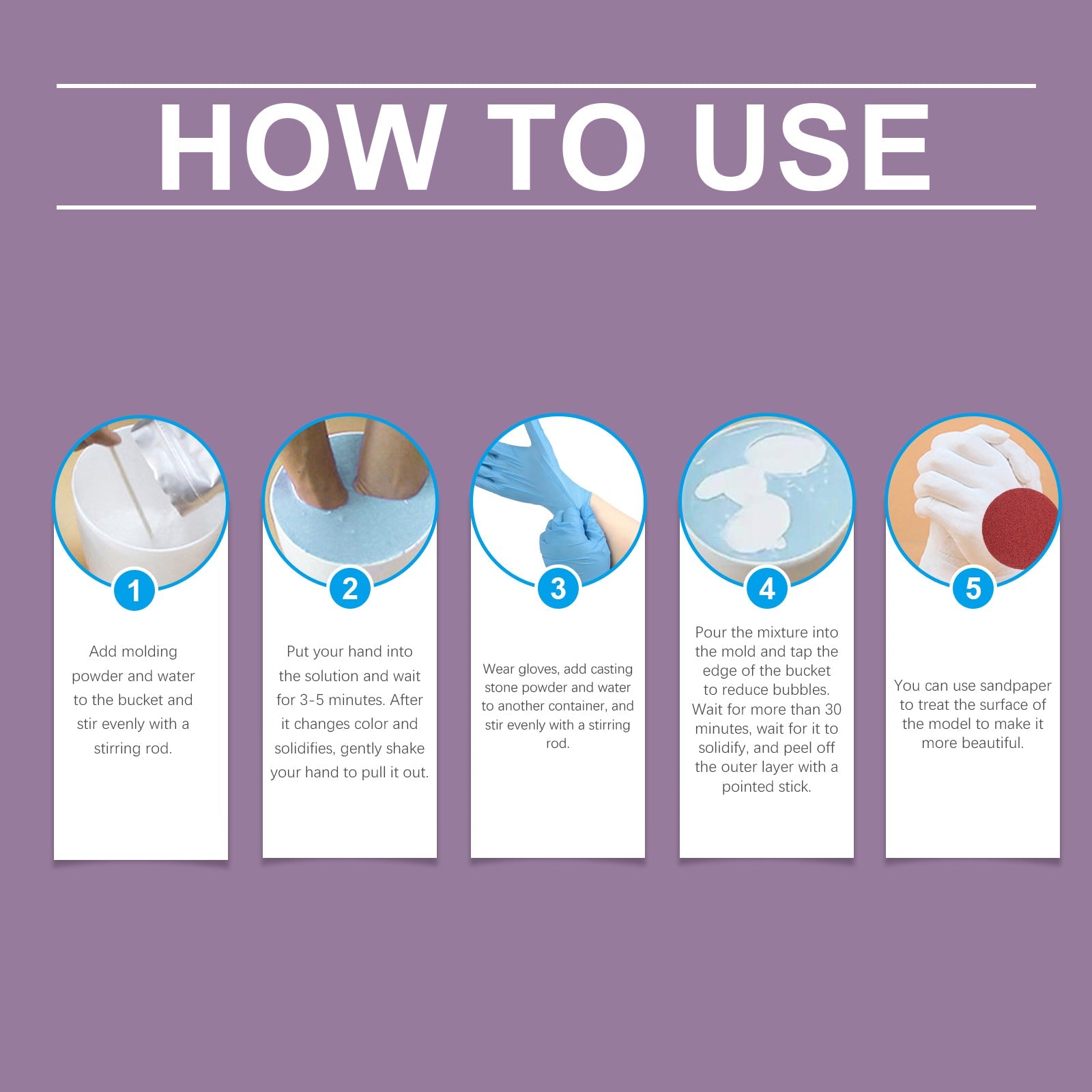 HOW TO USE

1

Add molding powder and water to the bucket and stir evenly with a stirring rod.

2

Put your hand into the solution and wait for 3-5 minutes. After it changes color and solidifies, gently shake your hand to pull it out.

3

Wear gloves, add casting stone powder and water to another container, and stir evenly with a stirring rod.

4

Pour the mixture into the mold and tap the edge of the bucket to reduce bubbles. Wait for more than 30 minutes, wait for it to solidify, and peel off the outer layer with a pointed stick.

5

You can use sandpaper to treat the surface of the model to make it more beautiful.