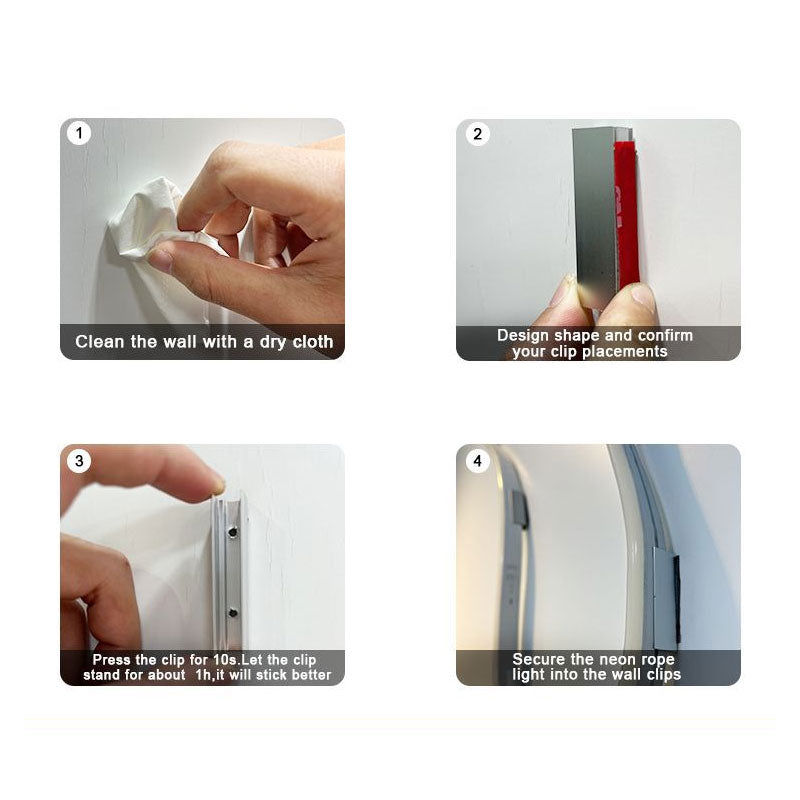 1

Clean the wall with a dry cloth

2

Design shape and confirm your clip placements

3

Press the clip for 10s.Let the clip stand for about 1h,it will stick better

4

Secure the neon rope light into the wall clips