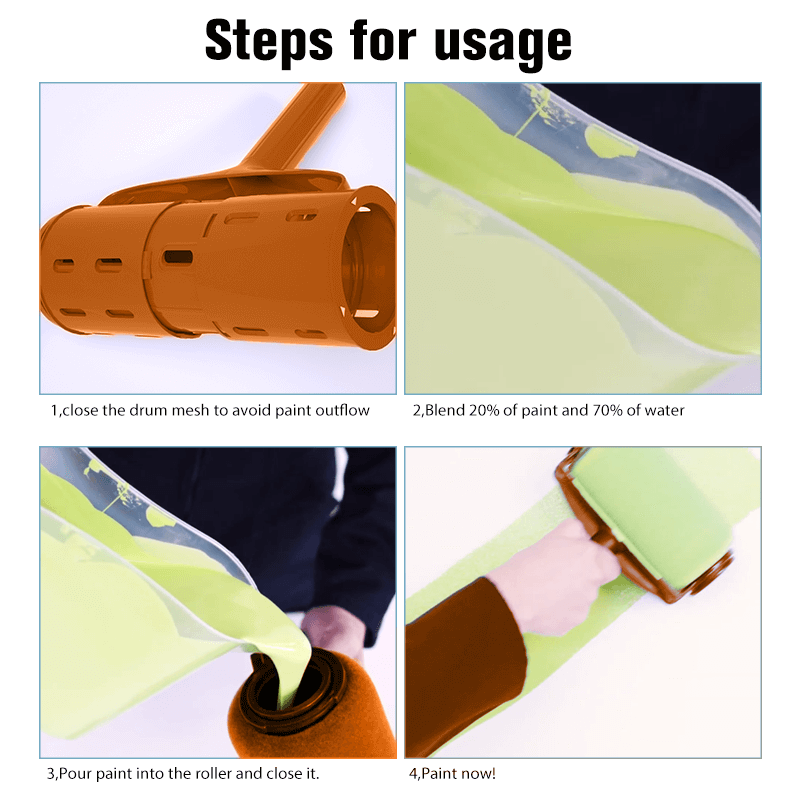 Steps for usage

1,close the drum mesh to avoid paint outflow

2,Blend 20% of paint and 70% of water

3,Pour paint into the roller and close it.

4,Paint now!