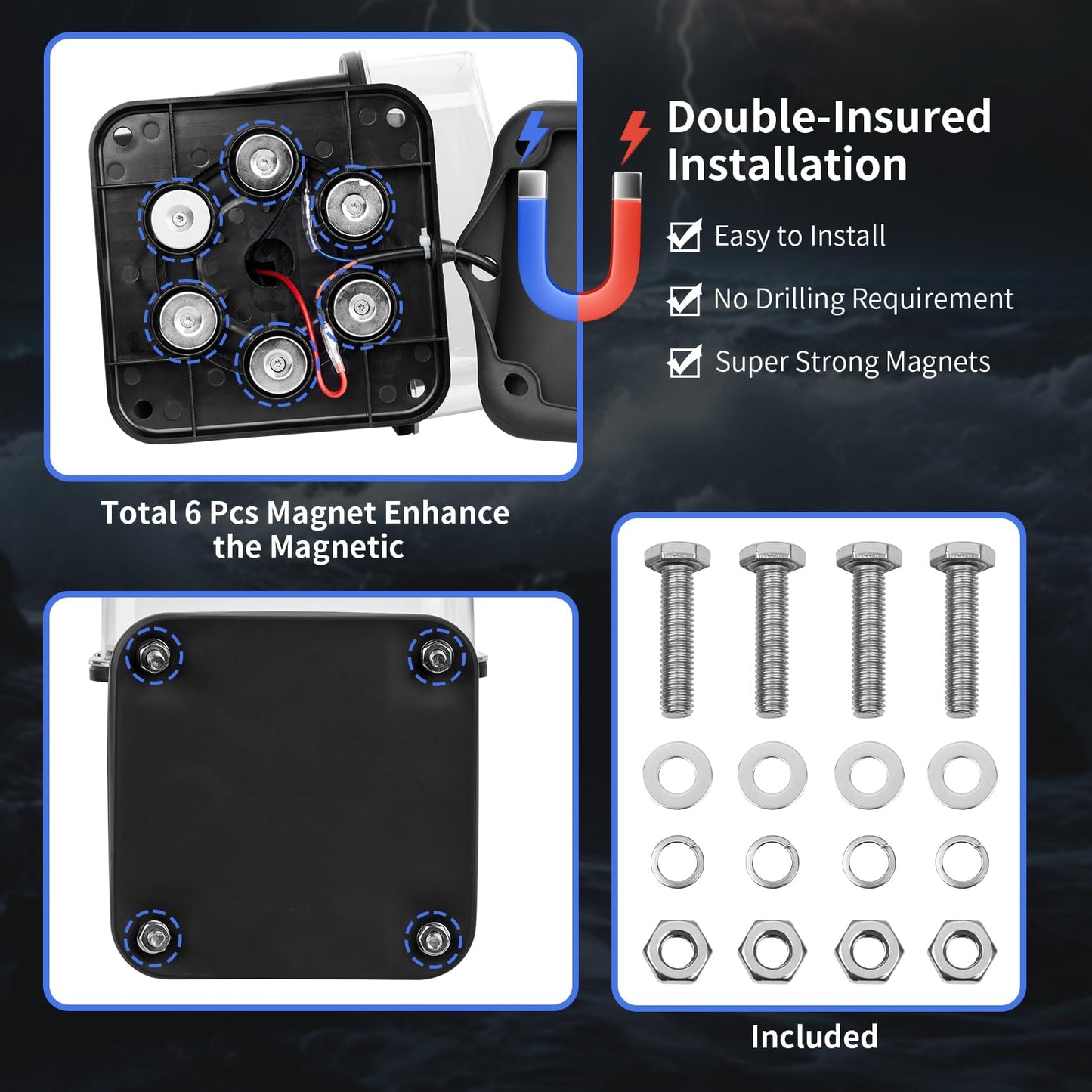 Double-Insured Installation

Easy to Install

No Drilling Requirement

Super Strong Magnets

Total 6 Pcs Magnet Enhance the Magnetic

Included