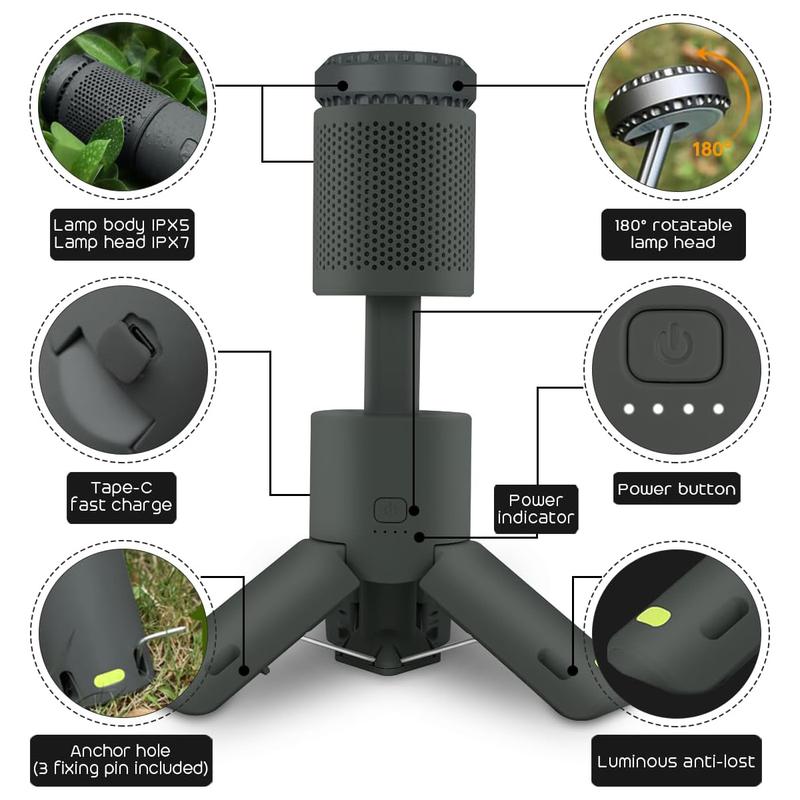 Lamp body IPX5
Lamp head IPX7

180°

180° rotatable lamp head

Tape-C fast charge

Power indicator

Power button

Anchor hole
(3 fixing pin included)

Luminous anti-lost