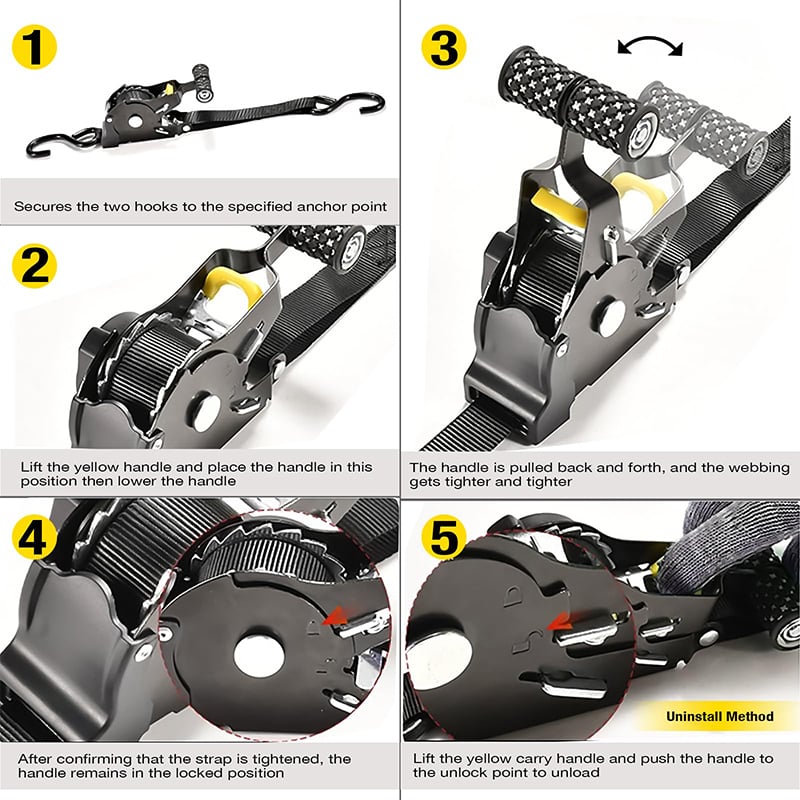 1

Secures the two hooks to the specified anchor point

2

Lift the yellow handle and place the handle in this position then lower the handle

3

The handle is pulled back and forth, and the webbing gets tighter and tighter

4

After confirming that the strap is tightened, the handle remains in the locked position

5

Uninstall Method

Lift the yellow carry handle and push the handle to the unlock point to unload