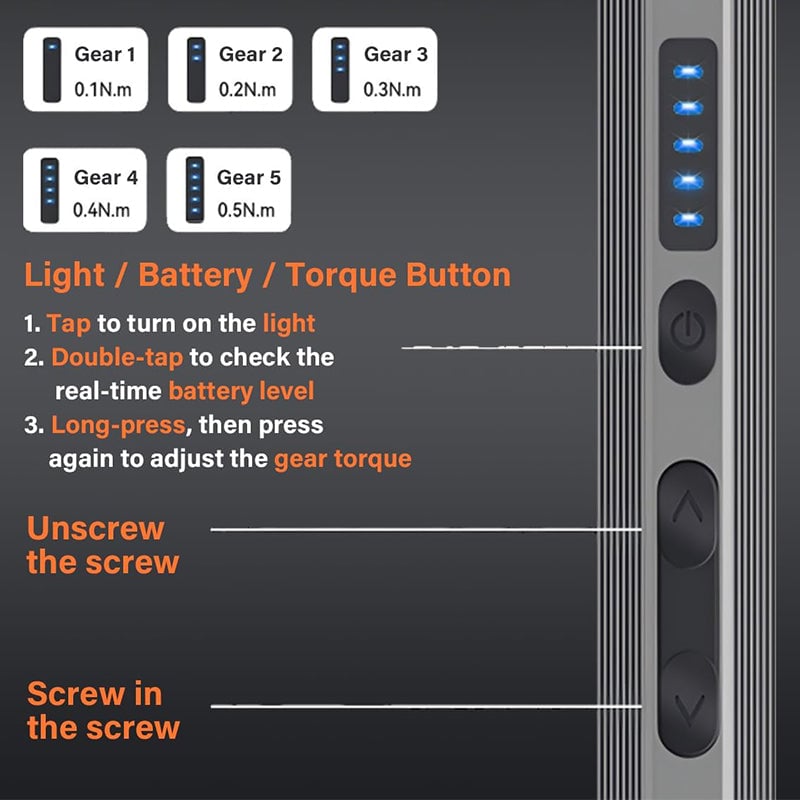 Gear 1
0.1N.m

Gear 2
0.2N.m

Gear 3
0.3N.m

Gear 4
0.4N.m

Gear 5
0.5N.m

Light / Battery / Torque Button

1. Tap to turn on the light
2. Double-tap to check the real-time battery level
3. Long-press, then press again to adjust the gear torque

Unscrew the screw

Screw in the screw